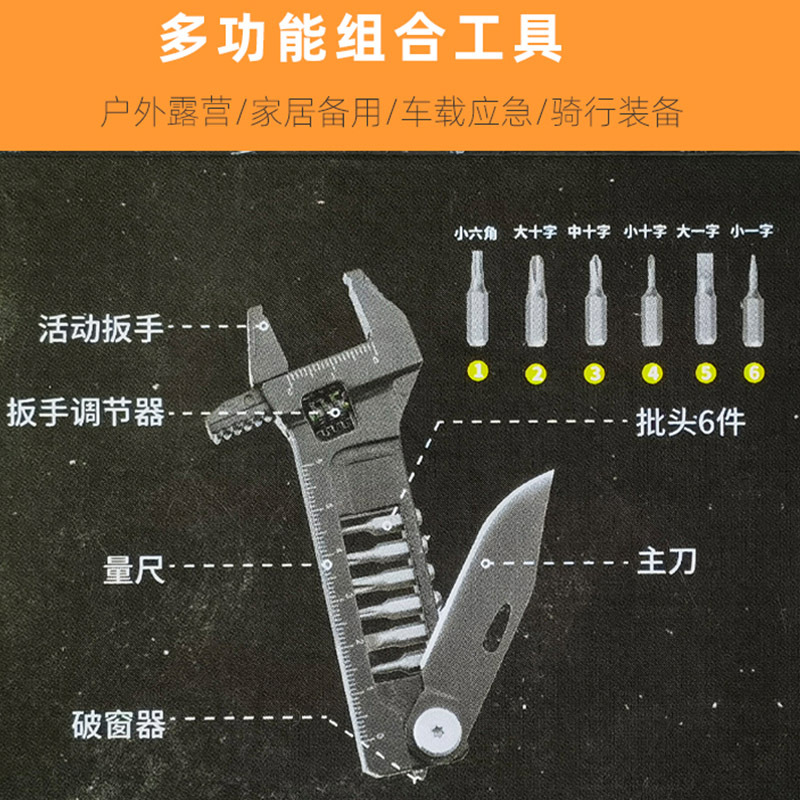 多功能组合工具

户外露营/家居备用/车载应急/骑行装备

小六角 大十字 中十字 小十字 大一字 小一字

1 2 3 4 5 6

活动扳手

扳手调节器

批头6件

量尺

主刀

破窗器