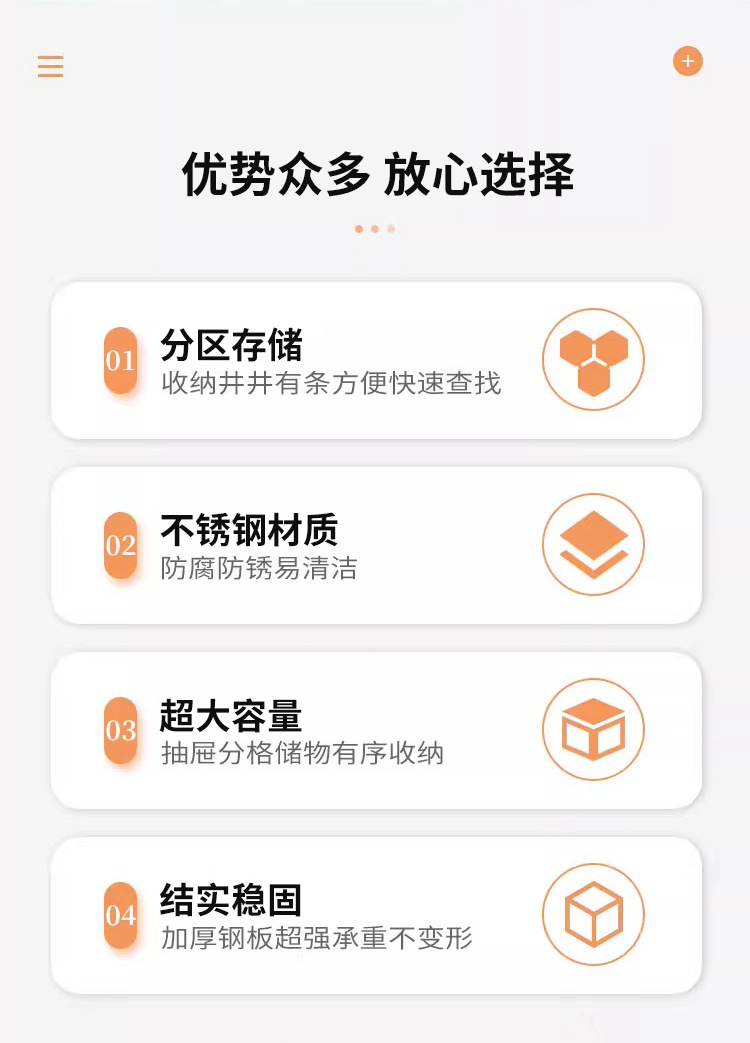 优势众多 放心选择

01
分区存储
收纳井井有条方便快速查找

02
不锈钢材质
防腐防锈易清洁

03
超大容量
抽屉分格储物有序收纳

04
结实稳固
加厚钢板超强承重不变形