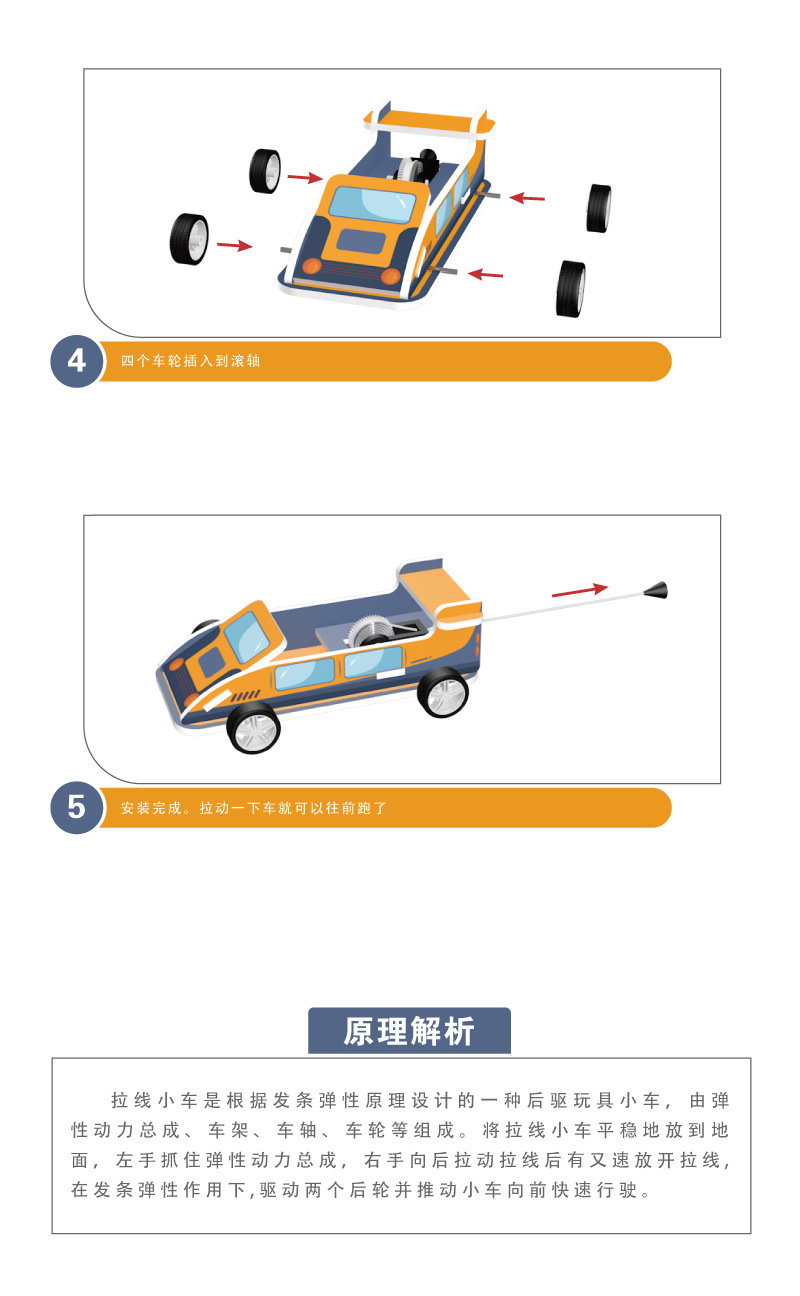 4 四个车轮插入到滚轴

5 安装完成。拉动一下车就可以往前跑了

原理解析

拉线小车是根据发条弹性原理设计的一种后驱玩具小车，由弹性动力总成、车架、车轴、车轮等组成。将拉线小车平稳地放到地面，左手抓住弹性动力总成，右手向后拉动拉线后有又速放开拉线，在发条弹性作用下,驱动两个后轮并推动小车向前快速行驶。