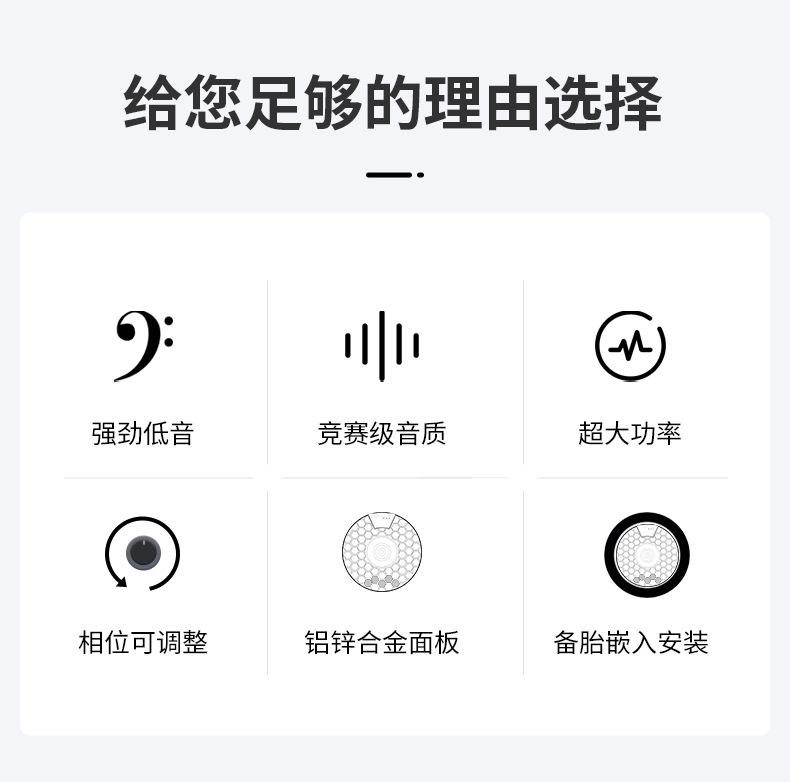 给您足够的理由选择

强劲低音

竞赛级音质

超大功率

相位可调整

铝锌合金面板

备胎嵌入安装