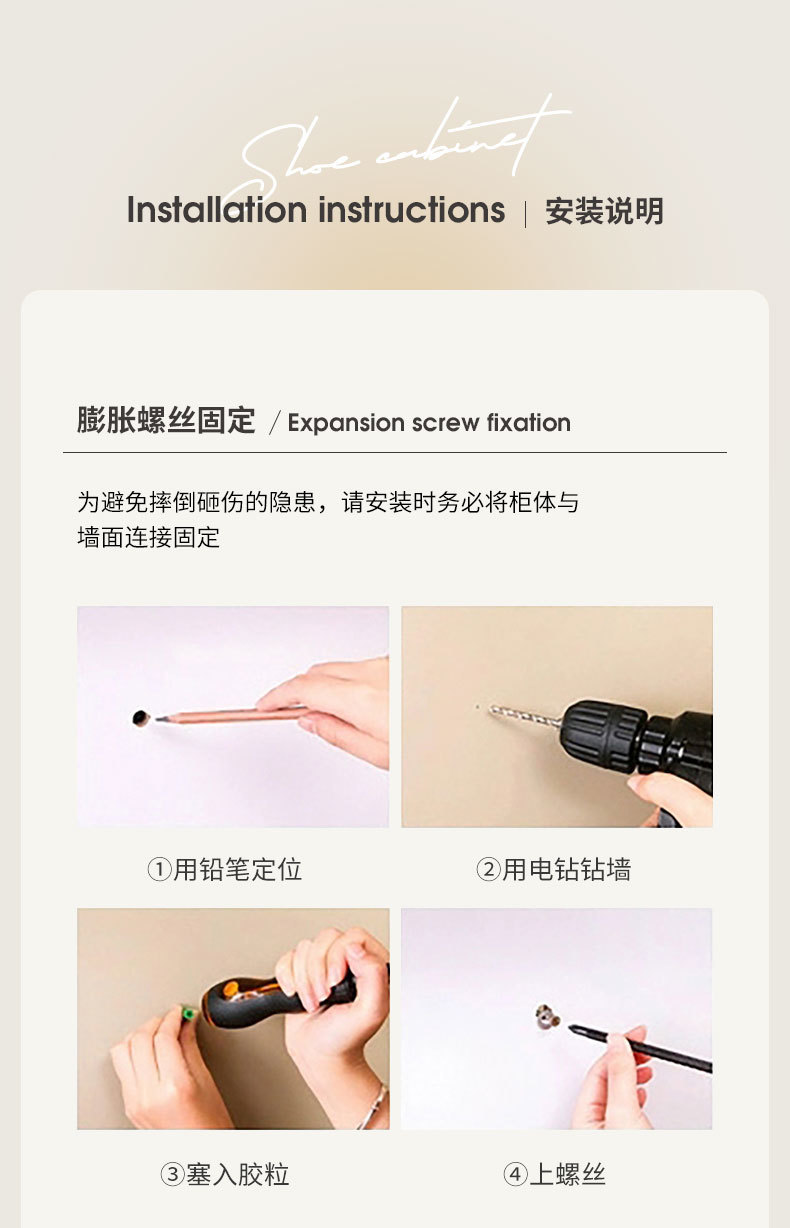 Shoe cabinet

Installation instructions | 安装说明

膨胀螺丝固定 / Expansion screw fixation

为避免摔倒砸伤的隐患，请安装时务必将柜体与墙面连接固定

①用铅笔定位

②用电钻钻墙

③塞入胶粒

④上螺丝