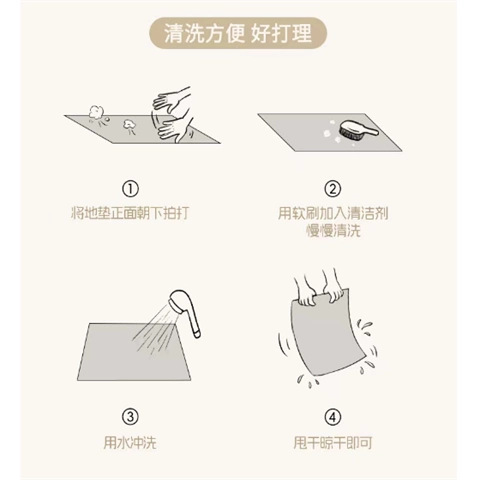 清洗方便 好打理

①
将地垫正面朝下拍打

②
用软刷加入清洁剂
慢慢清洗

③
用水冲洗

④
甩干晾干即可