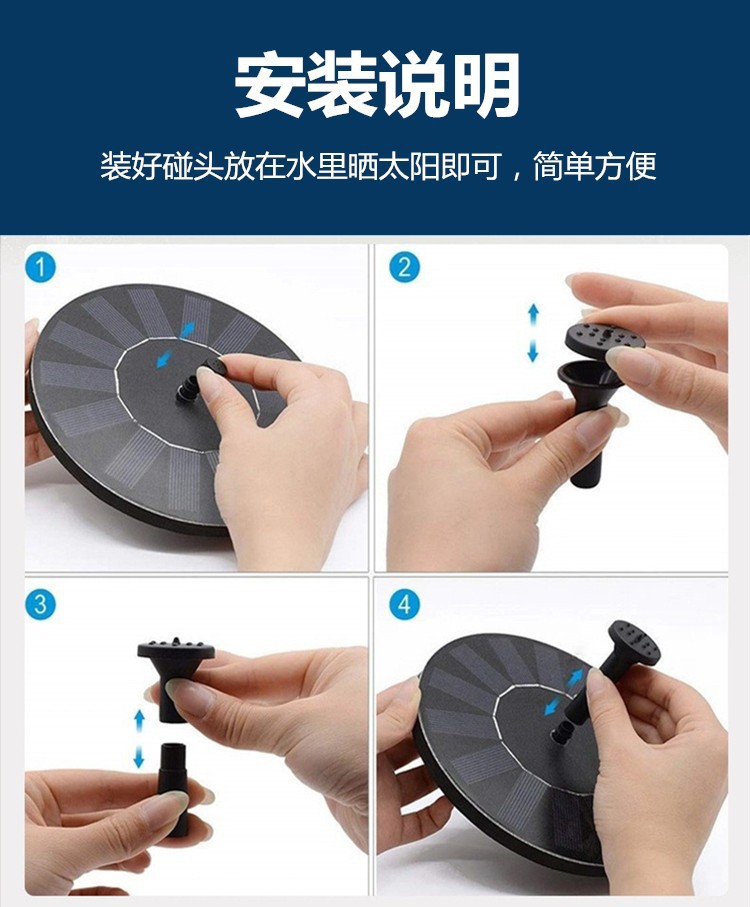 安装说明

装好碰头放在水里晒太阳即可，简单方便

1

2

3

4