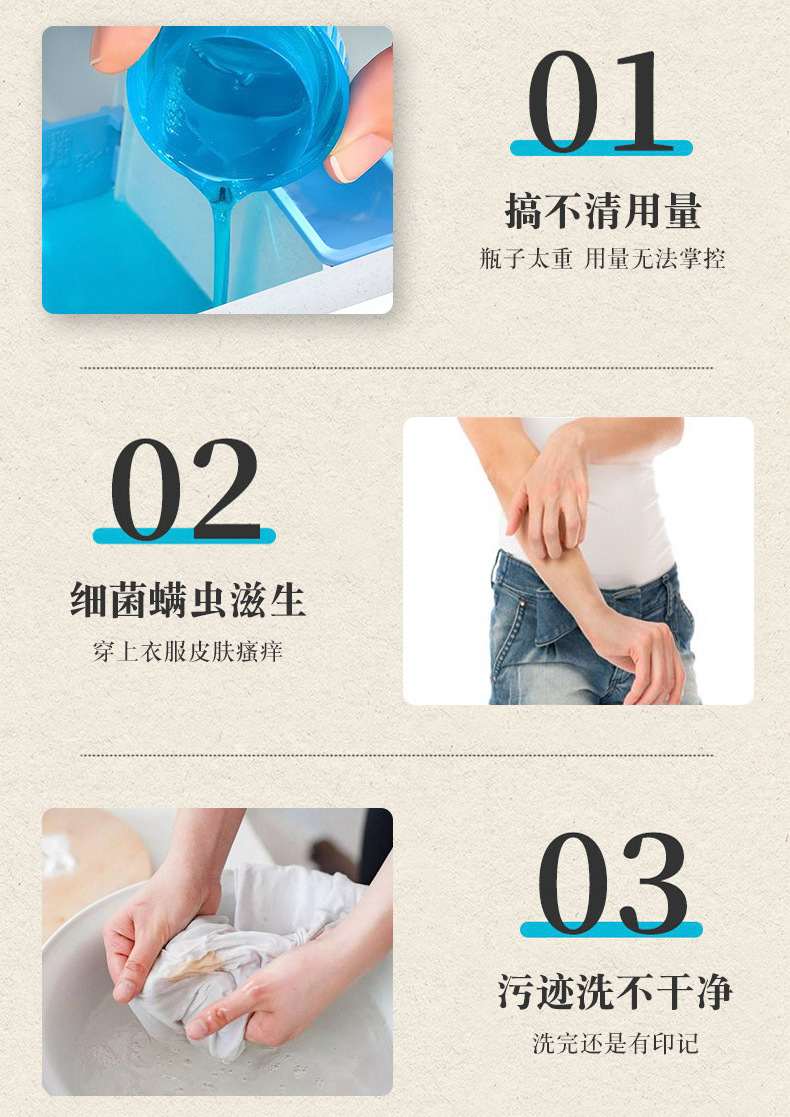 01
搞不清用量
瓶子太重 用量无法掌控

02
细菌螨虫滋生
穿上衣服皮肤瘙痒

03
污迹洗不干净
洗完还是有印记