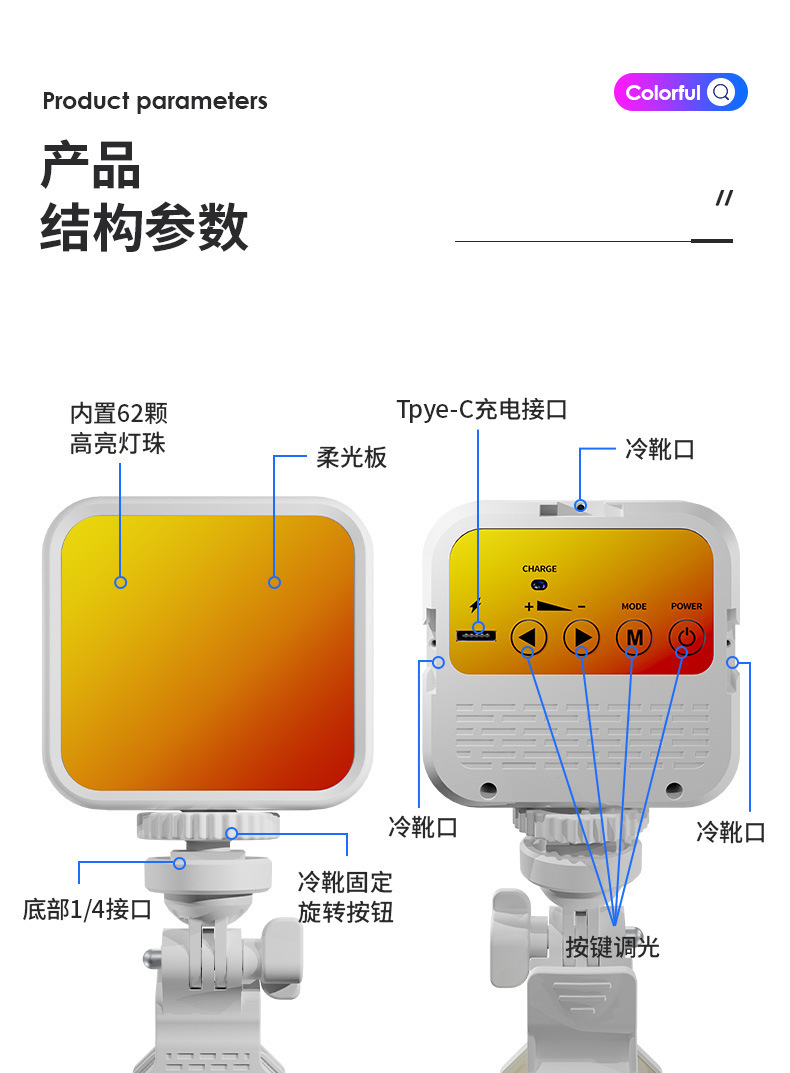 Product parameters

Colorful

产品
结构参数

//

内置62颗
高亮灯珠

柔光板

Tpye-C充电接口

冷靴口

CHARGE

+ −

MODE

POWER

M

冷靴口

冷靴口

底部1/4接口

冷靴固定
旋转按钮

按键调光