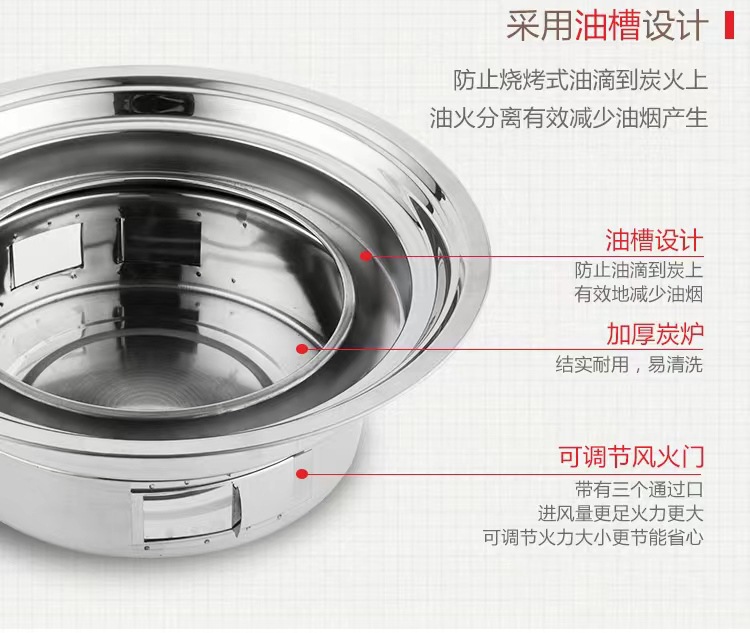 采用油槽设计

防止烧烤式油滴到炭火上
油火分离有效减少油烟产生

油槽设计
防止油滴到炭上
有效地减少油烟

加厚炭炉
结实耐用，易清洗

可调节风火门
带有三个通过口
进风量更足火力更大
可调节火力大小更节能省心