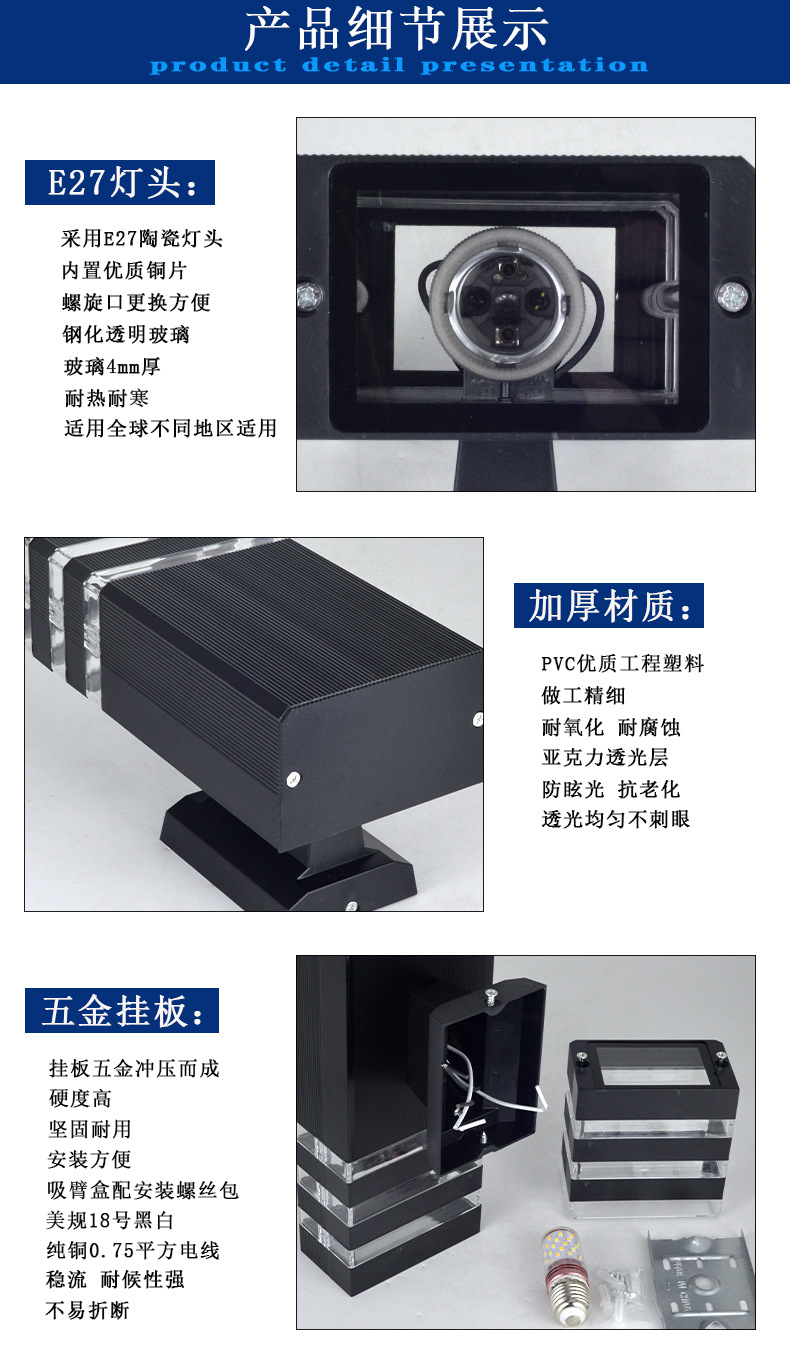 产品细节展示
product detail presentation

E27灯头：

采用E27陶瓷灯头
内置优质铜片
螺旋口更换方便
钢化透明玻璃
玻璃4mm厚
耐热耐寒
适用全球不同地区适用

加厚材质：

PVC优质工程塑料
做工精细
耐氧化 耐腐蚀
亚克力透光层
防眩光 抗老化
透光均匀不刺眼

五金挂板：

挂板五金冲压而成
硬度高
坚固耐用
安装方便
吸臂盒配安装螺丝包
美规18号黑白
纯铜0.75平方电线
稳流 耐候性强
不易折断