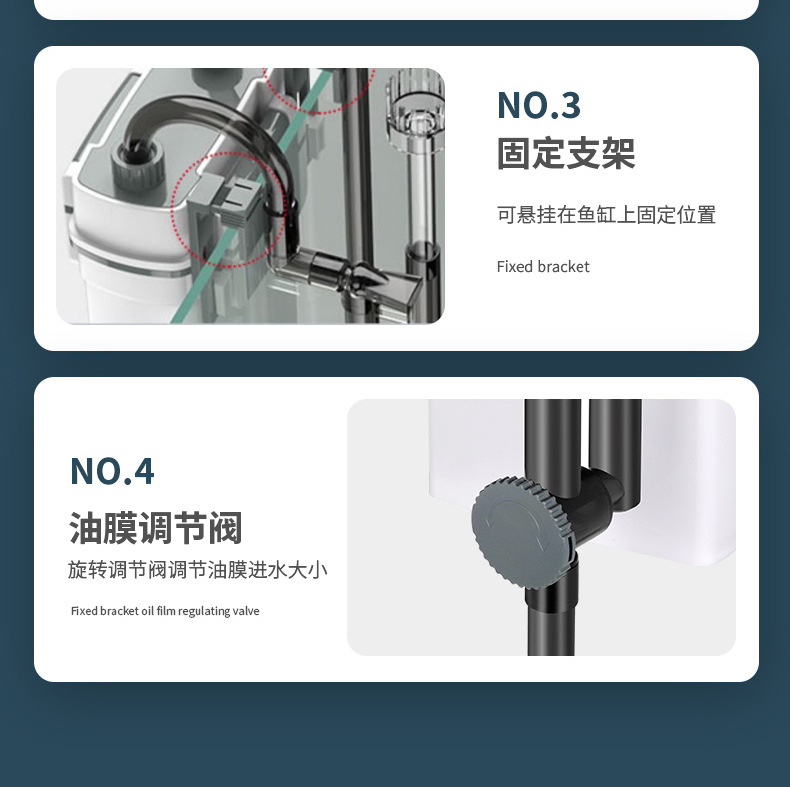 NO.3
固定支架

可悬挂在鱼缸上固定位置

Fixed bracket

NO.4
油膜调节阀

旋转调节阀调节油膜进水大小

Fixed bracket oil film regulating valve