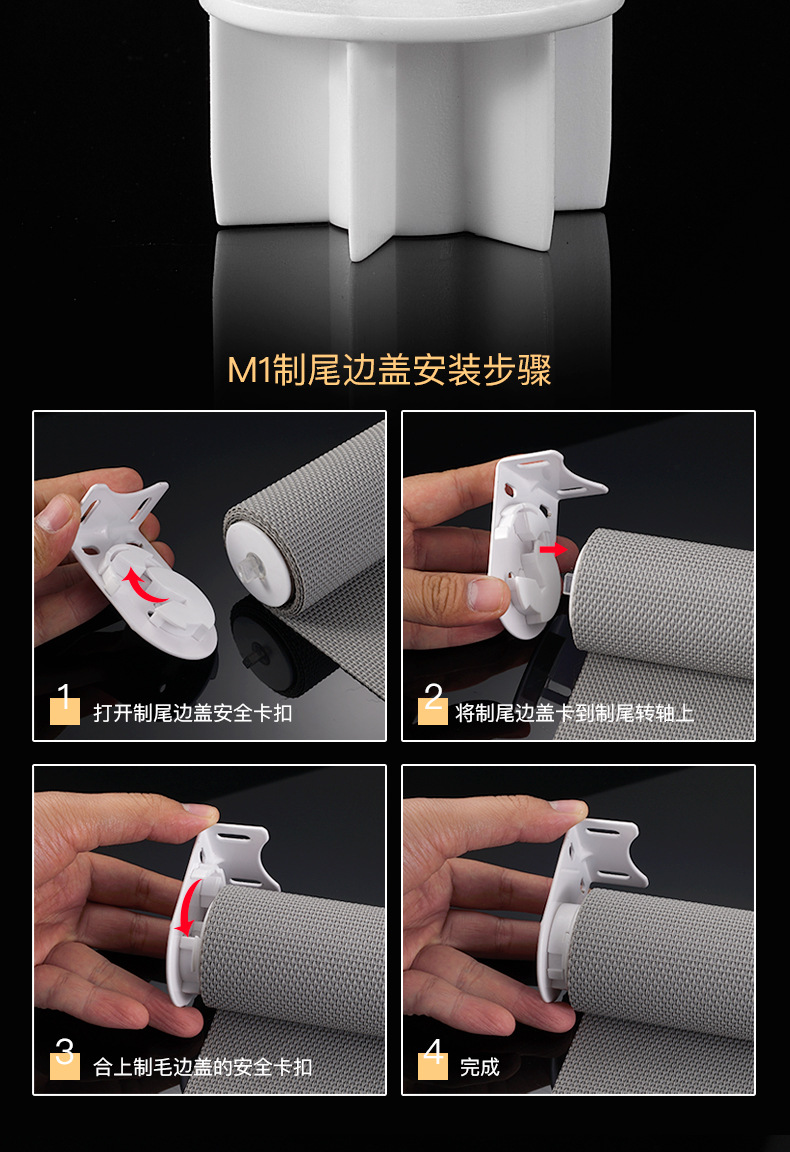 M1制尾边盖安装步骤

1 打开制尾边盖安全卡扣

2 将制尾边盖卡到制尾转轴上

3 合上制毛边盖的安全卡扣

4 完成