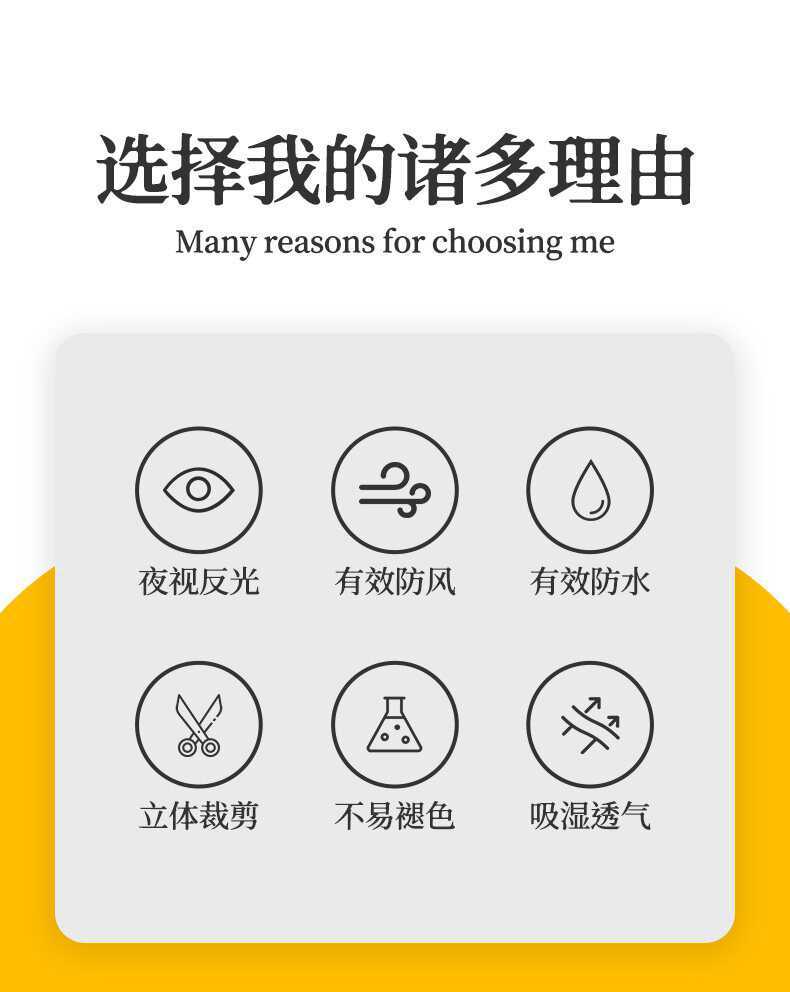 选择我的诸多理由
Many reasons for choosing me

夜视反光

有效防风

有效防水

立体裁剪

不易褪色

吸湿透气