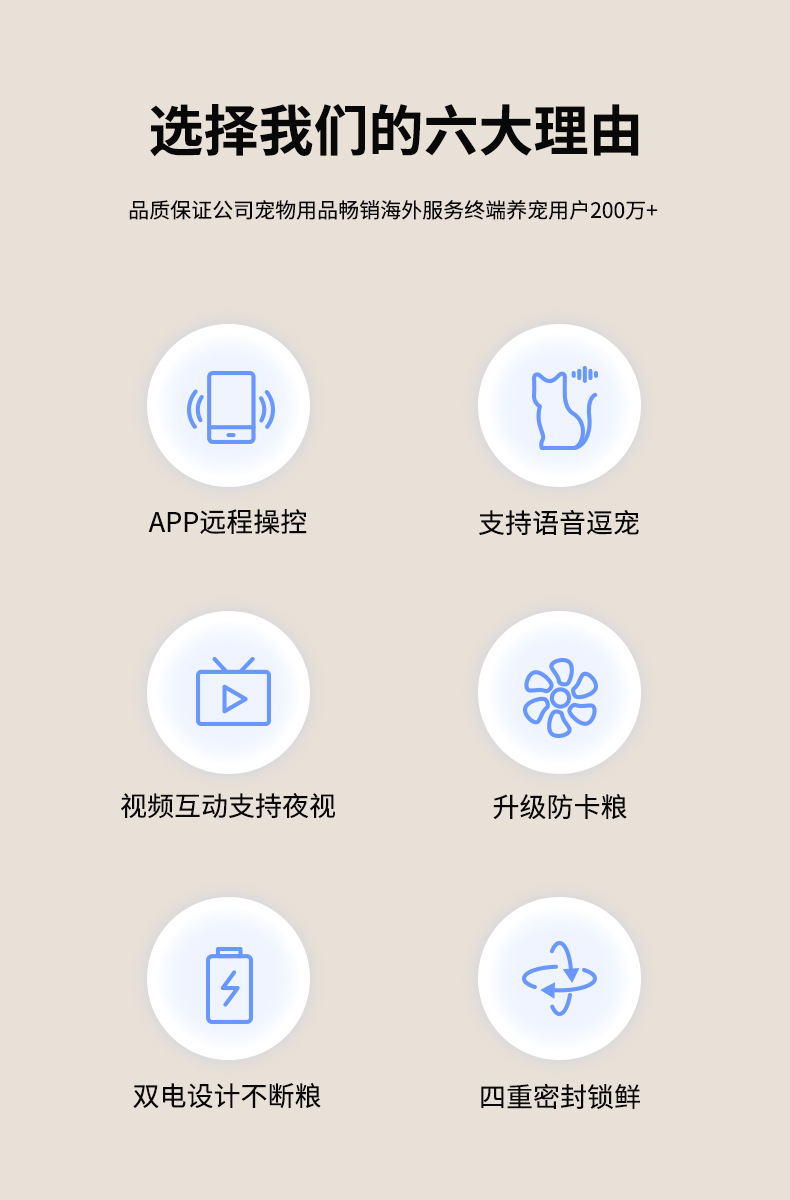 选择我们的六大理由

品质保证公司宠物用品畅销海外服务终端养宠用户200万+

APP远程操控

支持语音逗宠

视频互动支持夜视

升级防卡粮

双电设计不断粮

四重密封锁鲜