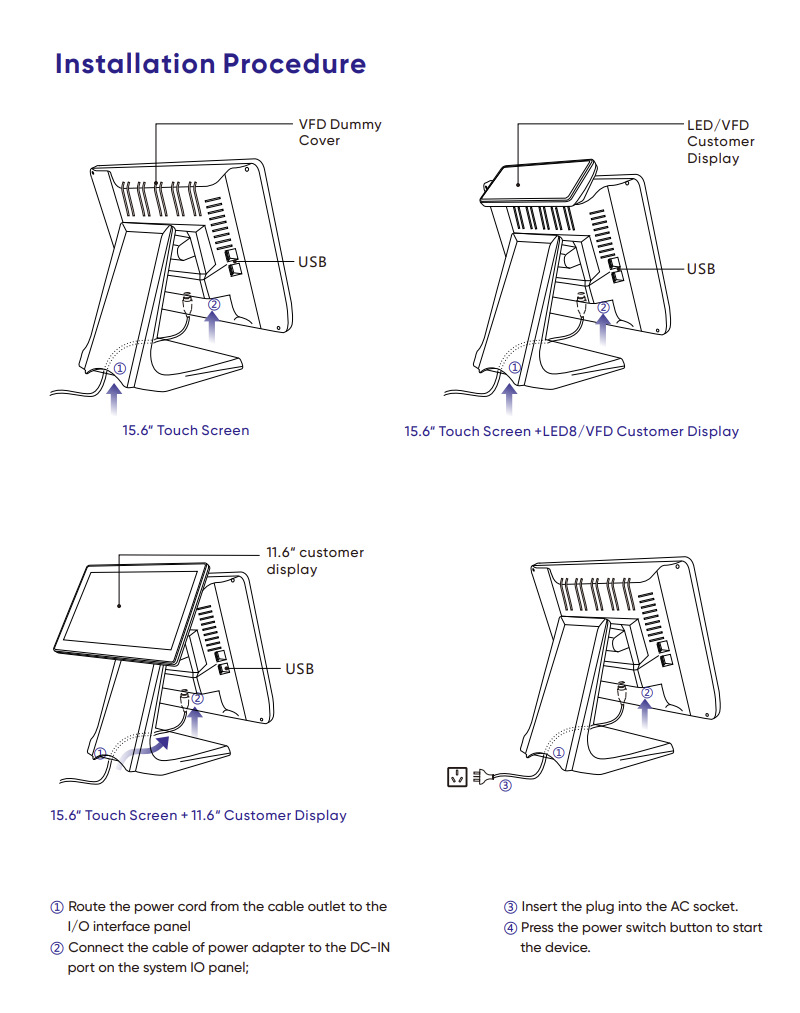 Installation Procedure

VFD Dummy Cover

USB

②

①

15.6" Touch Screen

LED/VFD Customer Display

USB

②

①

15.6" Touch Screen +LED8/VFD Customer Display

11.6" customer display

USB

②

①

15.6" Touch Screen + 11.6" Customer Display

②

①

③

① Route the power cord from the cable outlet to the I/O interface panel
② Connect the cable of power adapter to the DC-IN port on the system IO panel;

③ Insert the plug into the AC socket.
④ Press the power switch button to start the device.