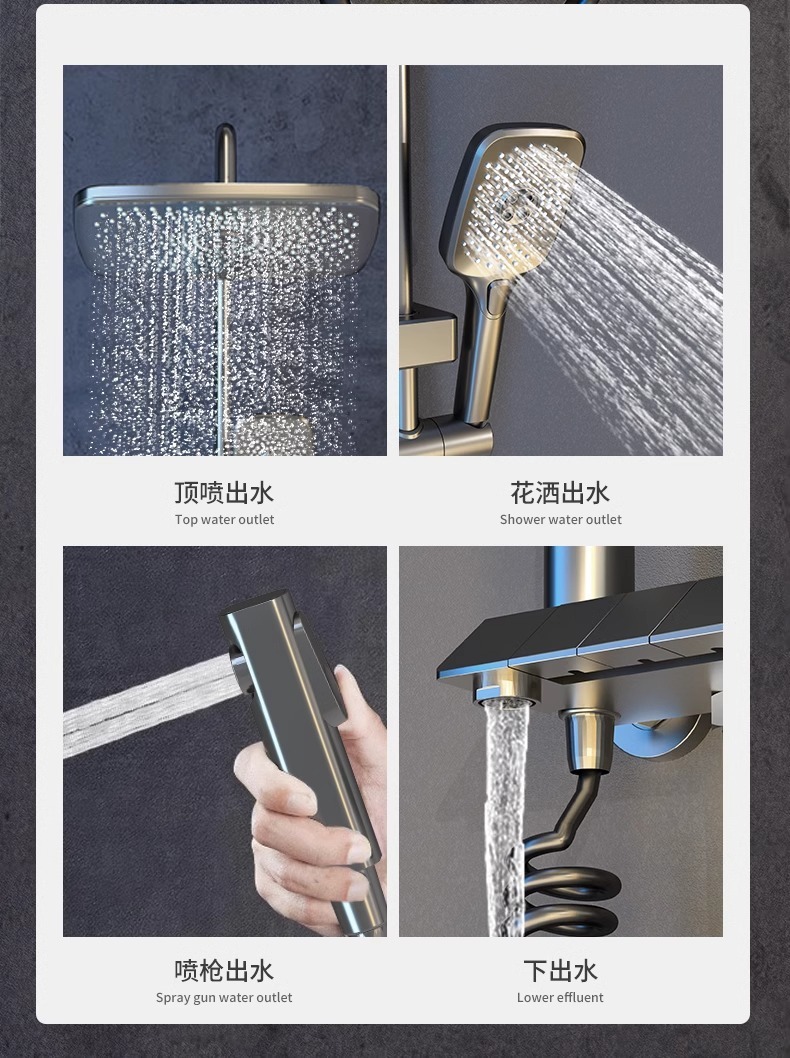 顶喷出水
Top water outlet

花洒出水
Shower water outlet

喷枪出水
Spray gun water outlet

下出水
Lower effluent