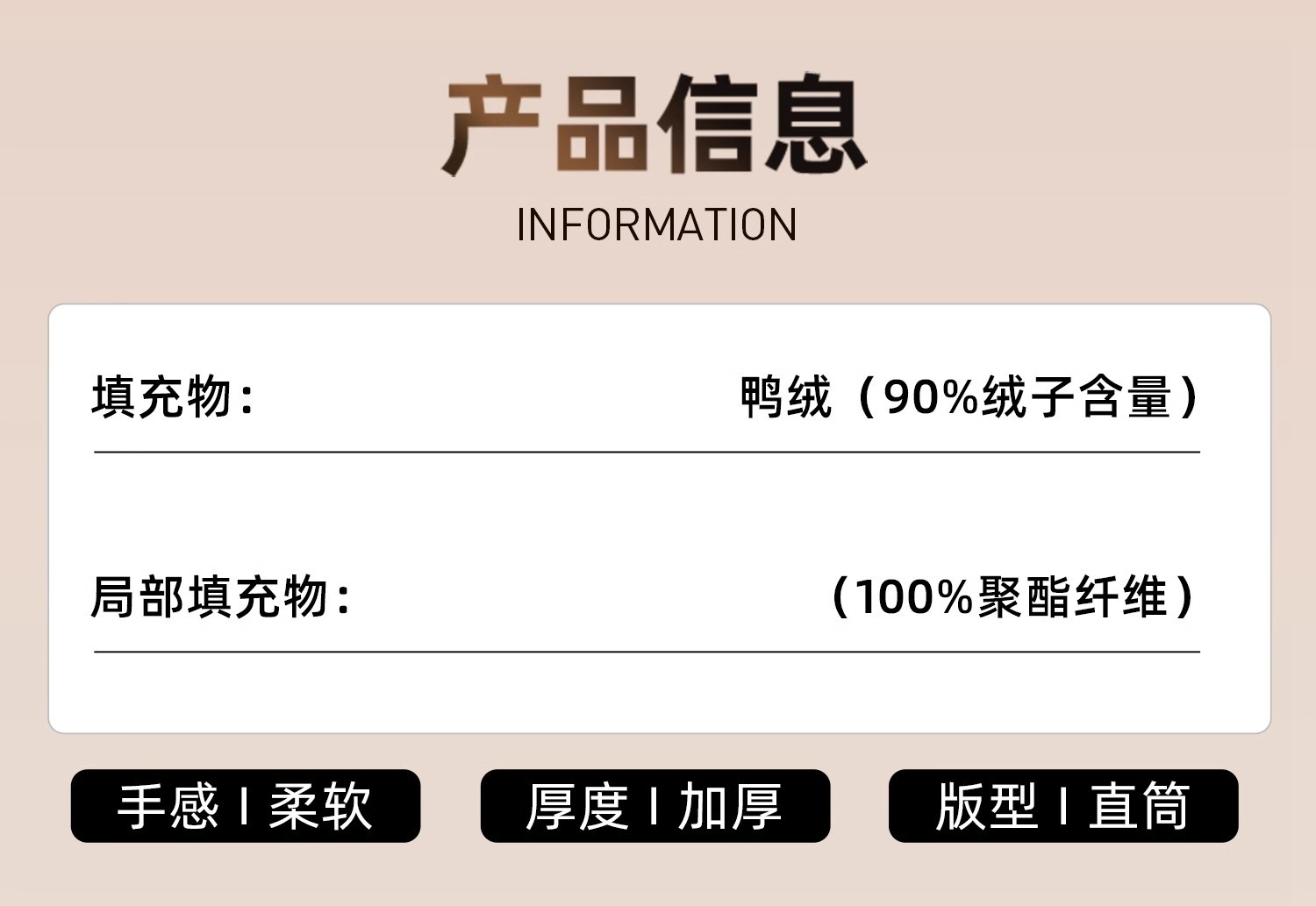 产品信息

INFORMATION

填充物: 鸭绒（90%绒子含量）

局部填充物: （100%聚酯纤维）

手感 I 柔软

厚度 I 加厚

版型 I 直筒