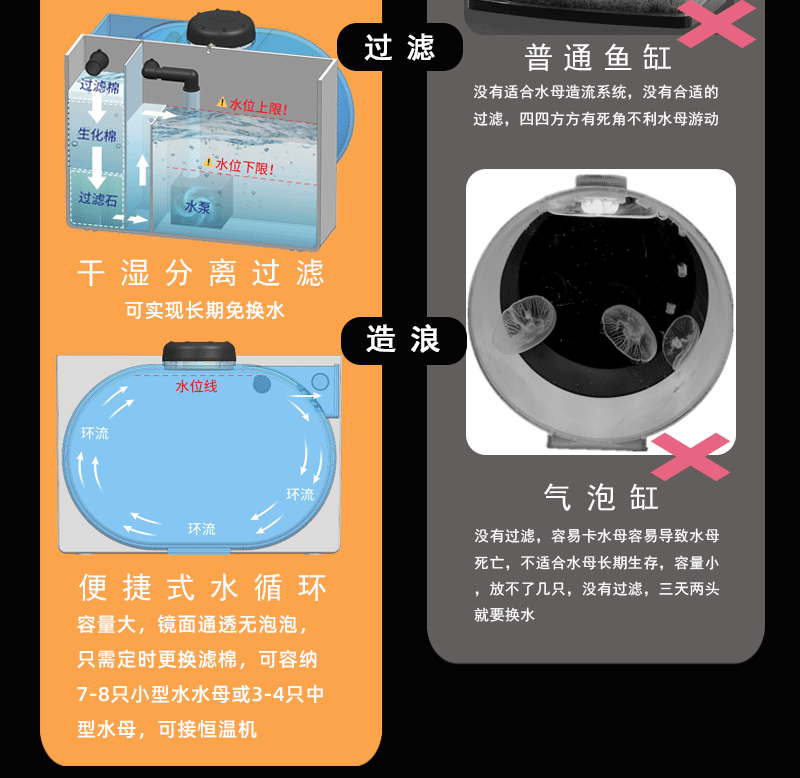 过滤棉

生化棉

过滤石

水位上限!

水位下限!

水泵

干湿分离过滤

可实现长期免换水

水位线

环流

环流

环流

便捷式水循环

容量大，镜面通透无泡泡，只需定时更换滤棉，可容纳7-8只小型水水母或3-4只中型水母，可接恒温机

过滤

造浪

普通鱼缸

没有适合水母造流系统，没有合适的过滤，四四方方有死角不利水母游动

气泡缸

没有过滤，容易卡水母容易导致水母死亡，不适合水母长期生存，容量小，放不了几只，没有过滤，三天两头就要换水