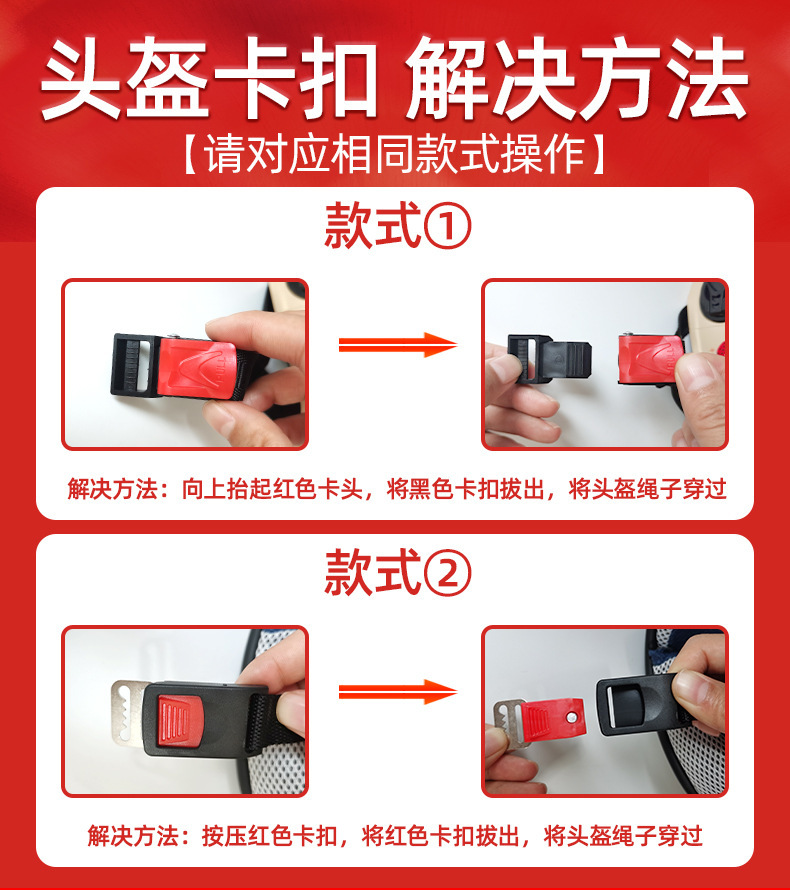 头盔卡扣 解决方法
【请对应相同款式操作】

款式①

解决方法：向上抬起红色卡头，将黑色卡扣拔出，将头盔绳子穿过

款式②

解决方法：按压红色卡扣，将红色卡扣拔出，将头盔绳子穿过