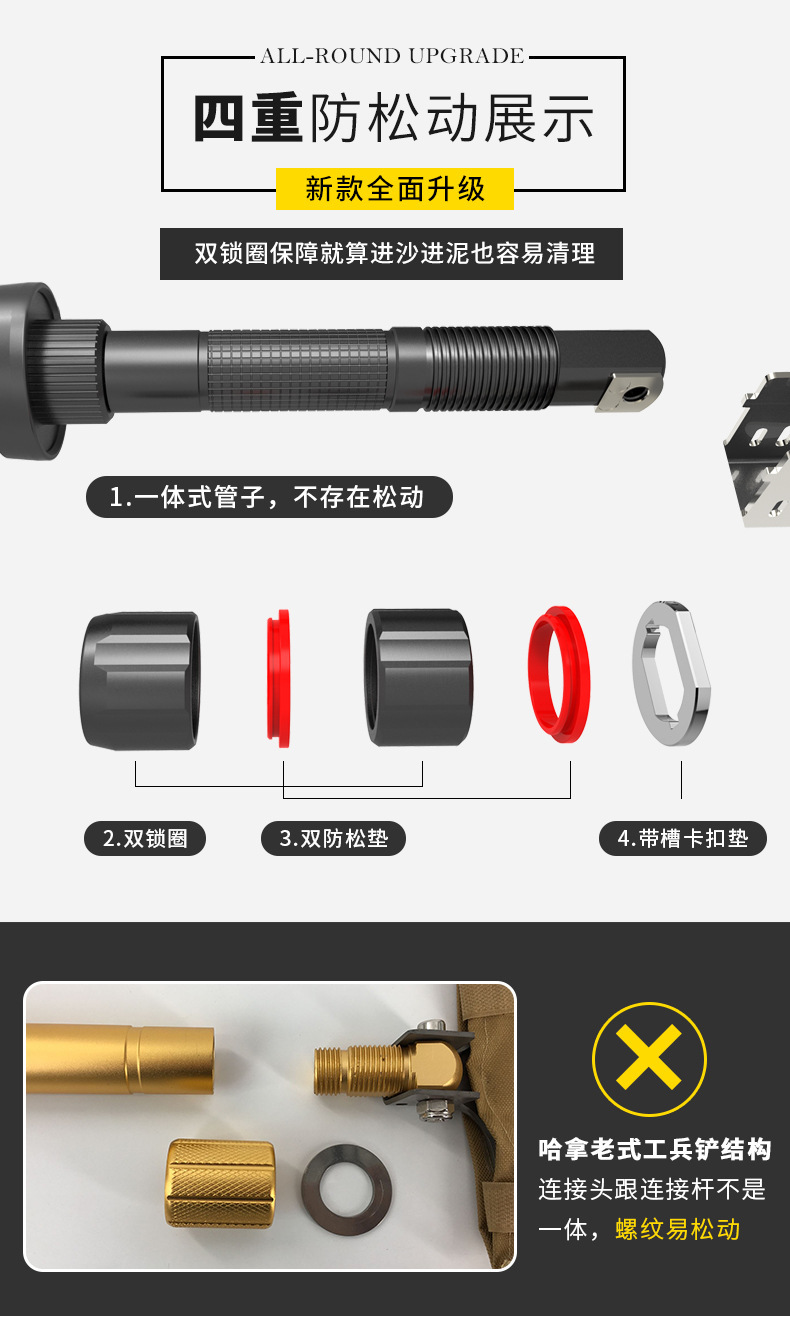 ALL-ROUND UPGRADE

四重防松动展示

新款全面升级

双锁圈保障就算进沙进泥也容易清理

1.一体式管子，不存在松动

2.双锁圈

3.双防松垫

4.带槽卡扣垫

哈拿老式工兵铲结构
连接头跟连接杆不是一体，螺纹易松动