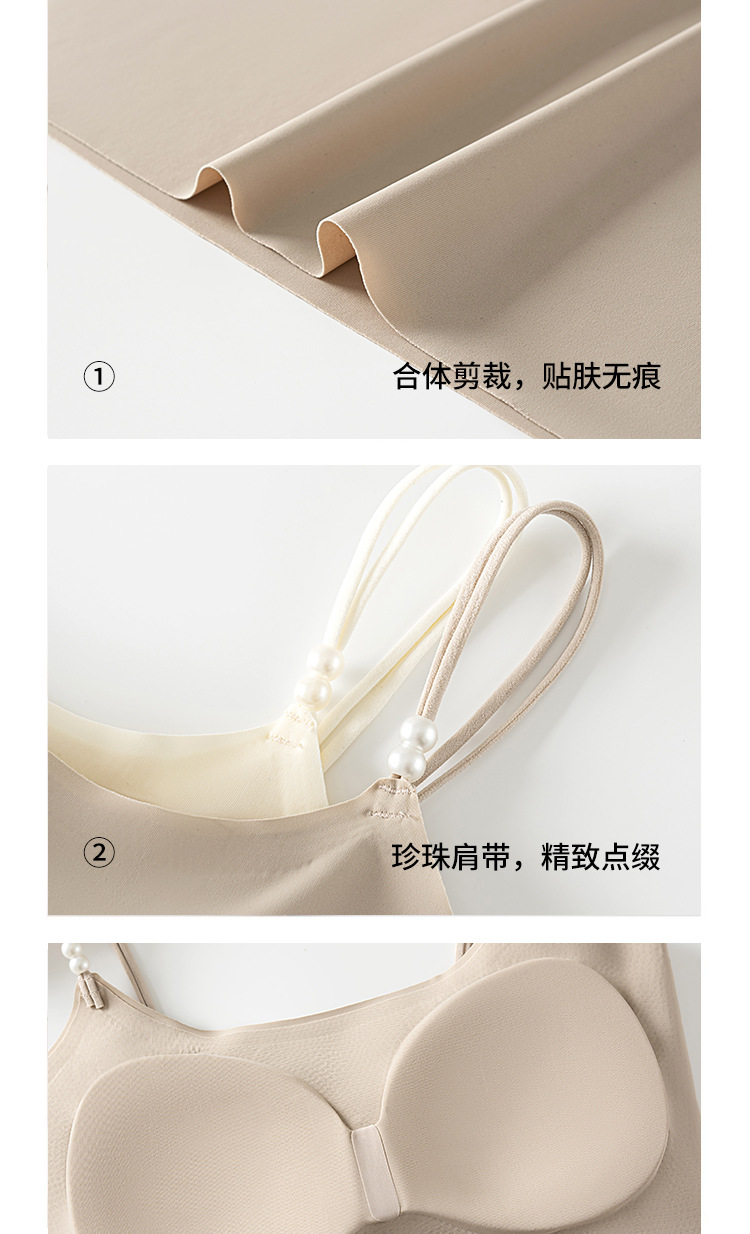 ①

合体剪裁，贴肤无痕

②

珍珠肩带，精致点缀