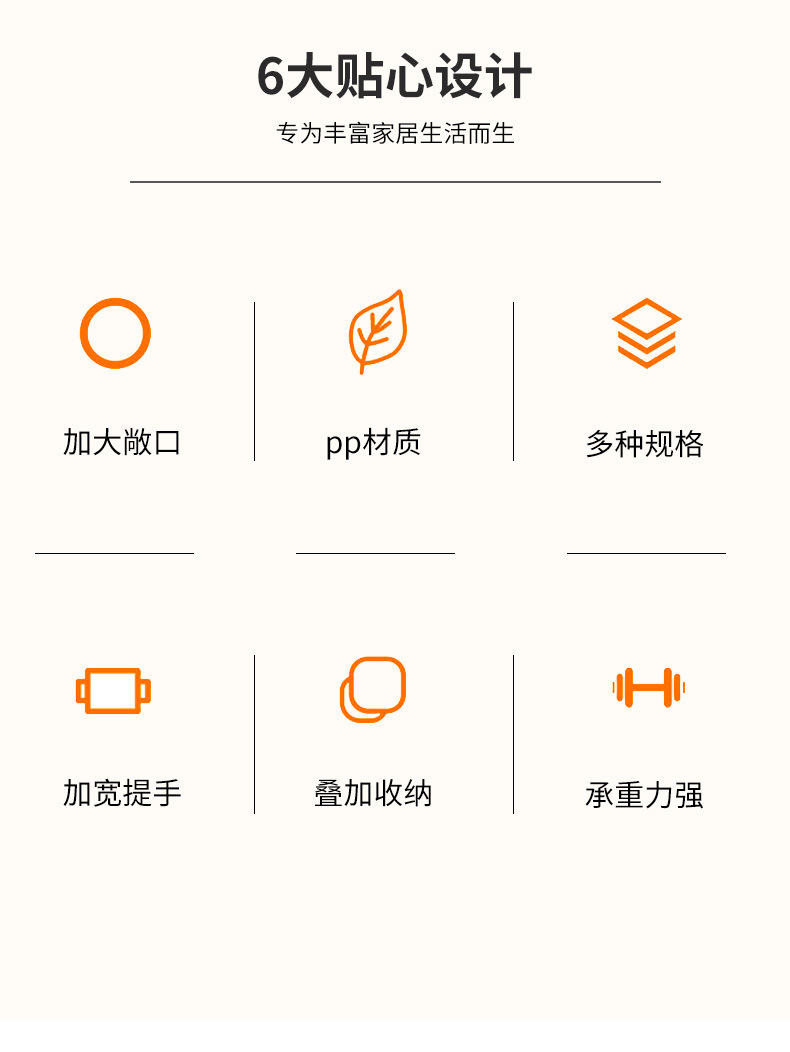 6大贴心设计

专为丰富家居生活而生

加大敞口

pp材质

多种规格

加宽提手

叠加收纳

承重力强