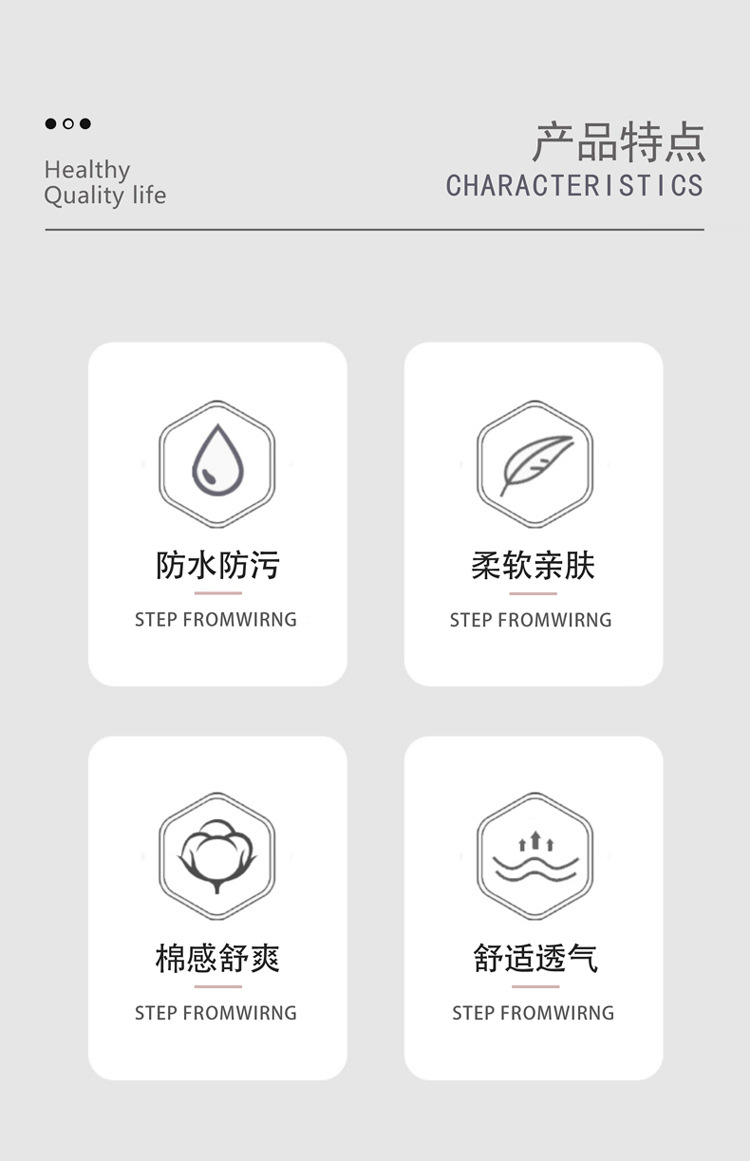 Healthy
Quality life

产品特点
CHARACTERISTICS

防水防污
STEP FROMWIRNG

柔软亲肤
STEP FROMWIRNG

棉感舒爽
STEP FROMWIRNG

舒适透气
STEP FROMWIRNG