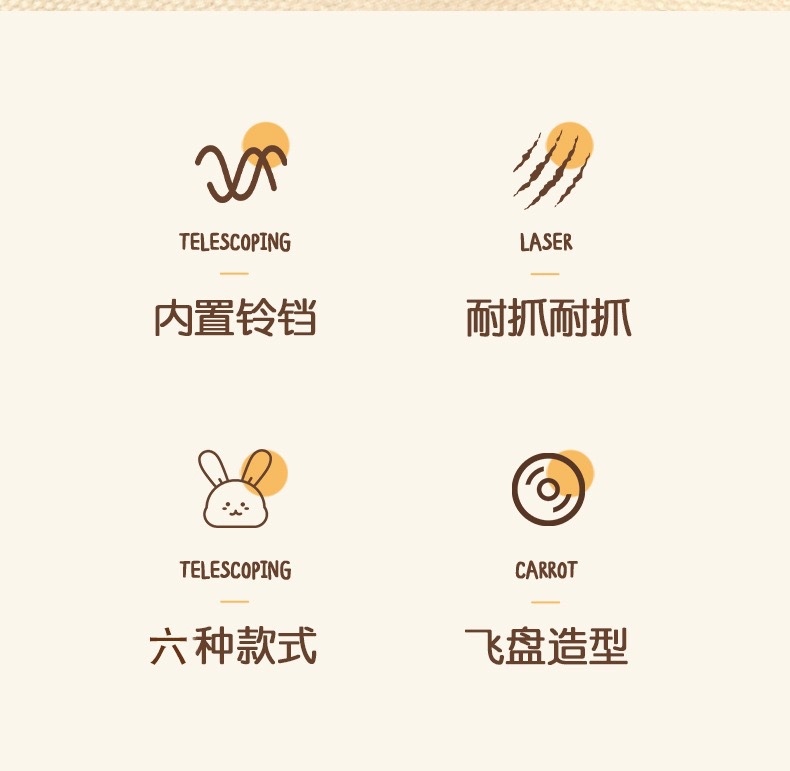 TELESCOPING

内置铃铛

LASER

耐抓耐抓

TELESCOPING

六种款式

CARROT

飞盘造型