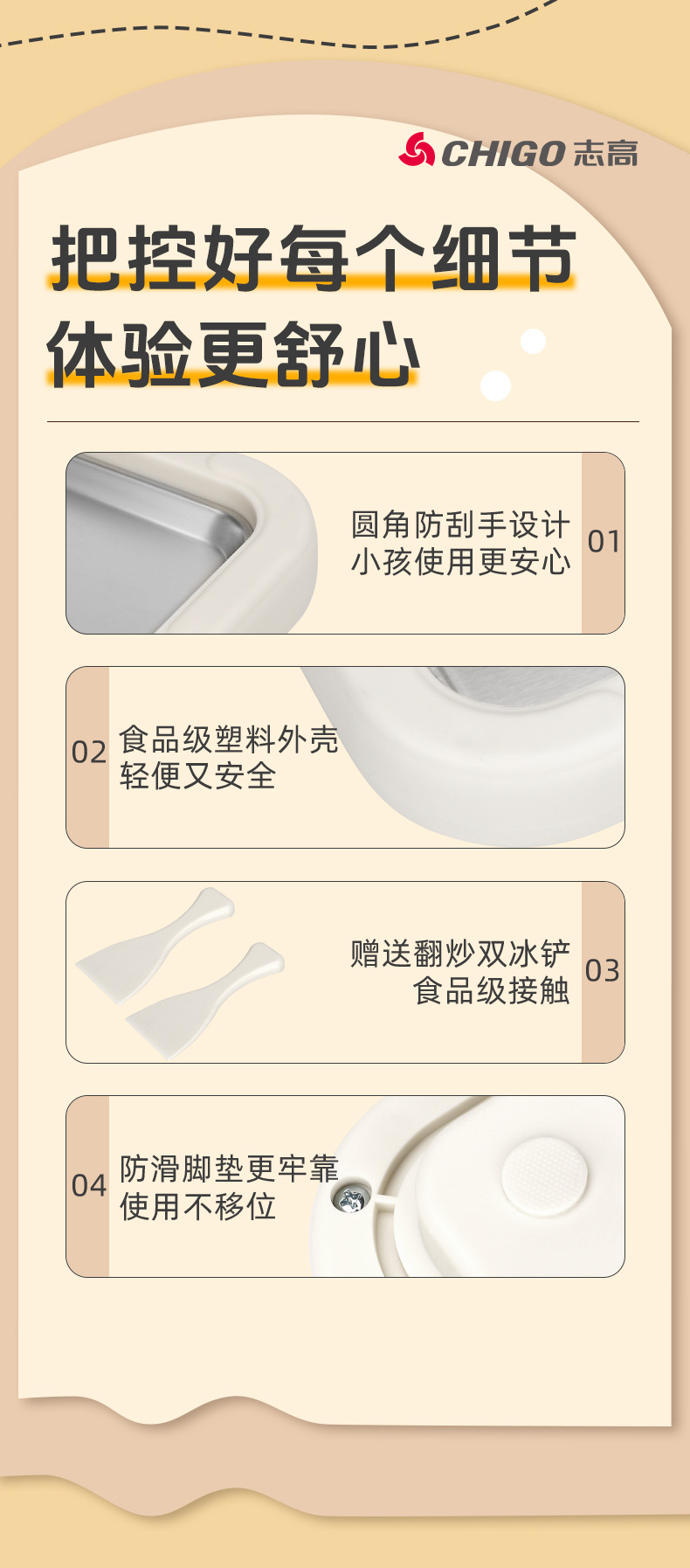 CHIGO 志高

把控好每个细节
体验更舒心

圆角防刮手设计
小孩使用更安心
01

02
食品级塑料外壳
轻便又安全

赠送翻炒双冰铲
食品级接触
03

04
防滑脚垫更牢靠
使用不移位