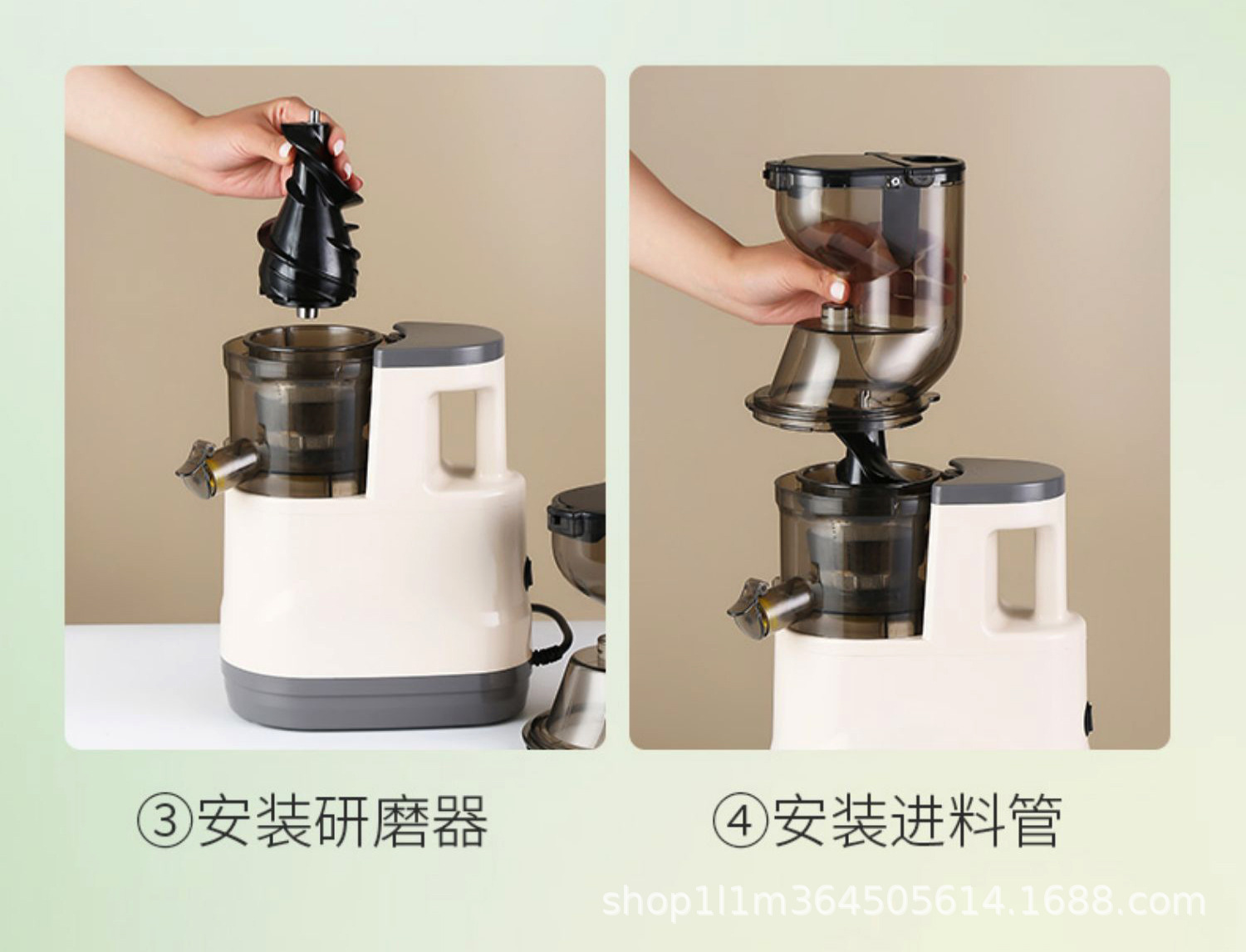 ③安装研磨器

④安装进料管

shop1l1m364505614.1688.com