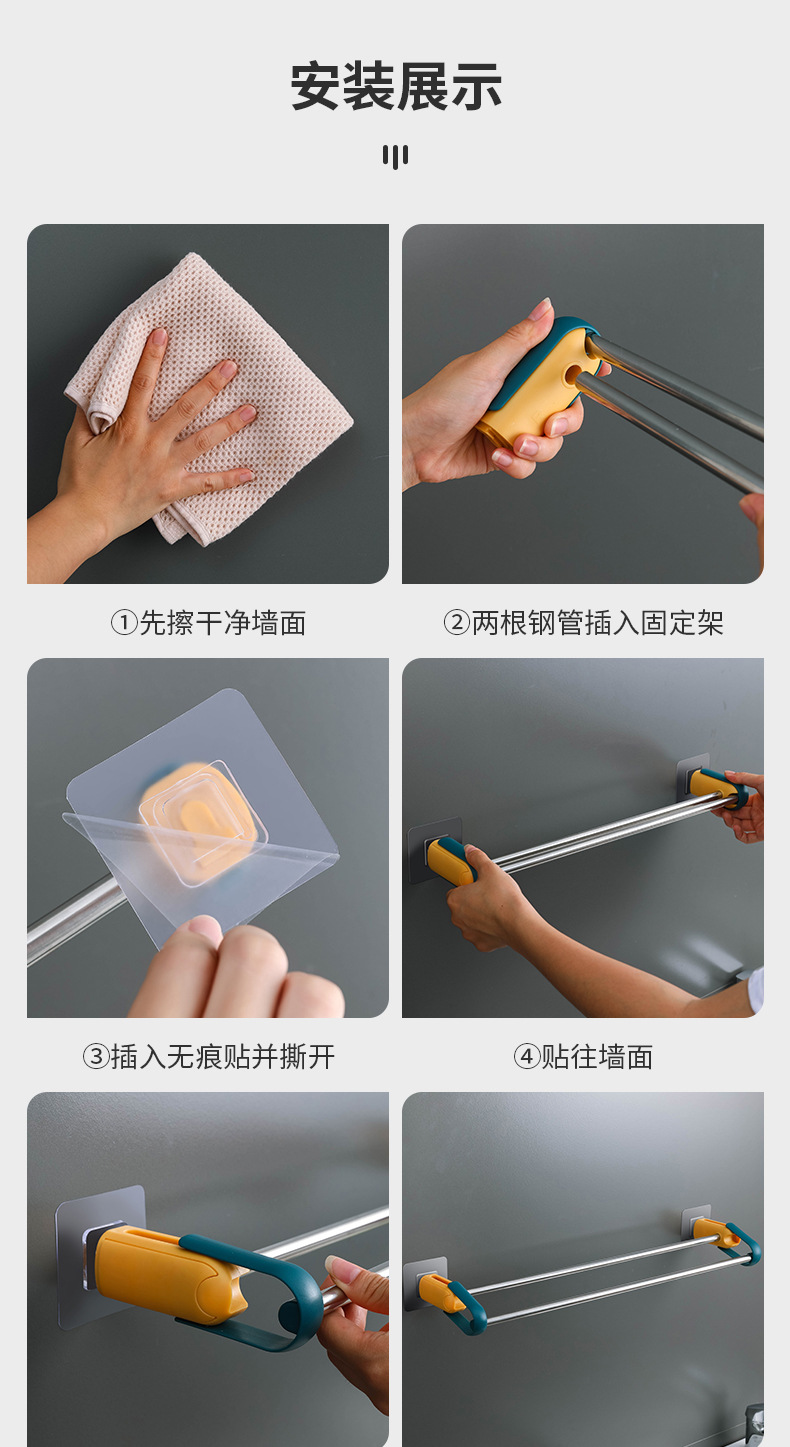 安装展示

①先擦干净墙面

②两根钢管插入固定架

③插入无痕贴并撕开

④贴往墙面