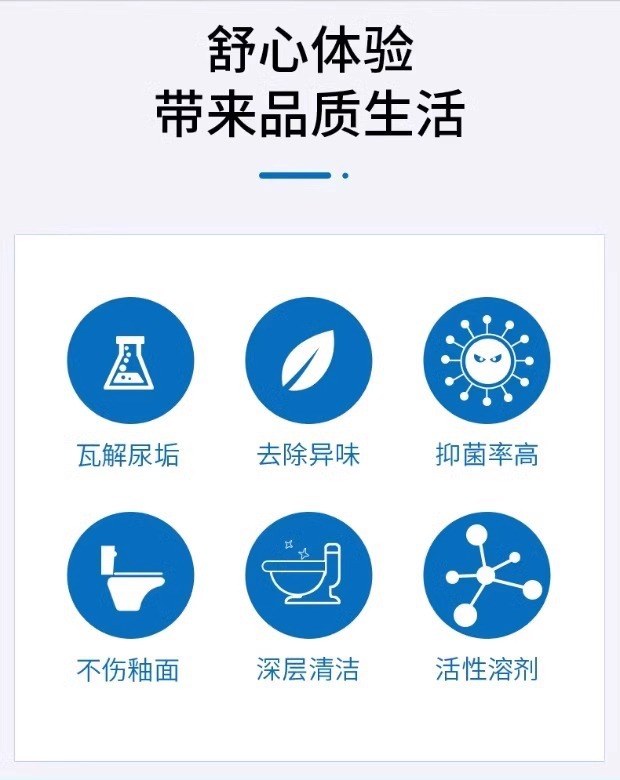 舒心体验
带来品质生活

瓦解尿垢

去除异味

抑菌率高

不伤釉面

深层清洁

活性溶剂