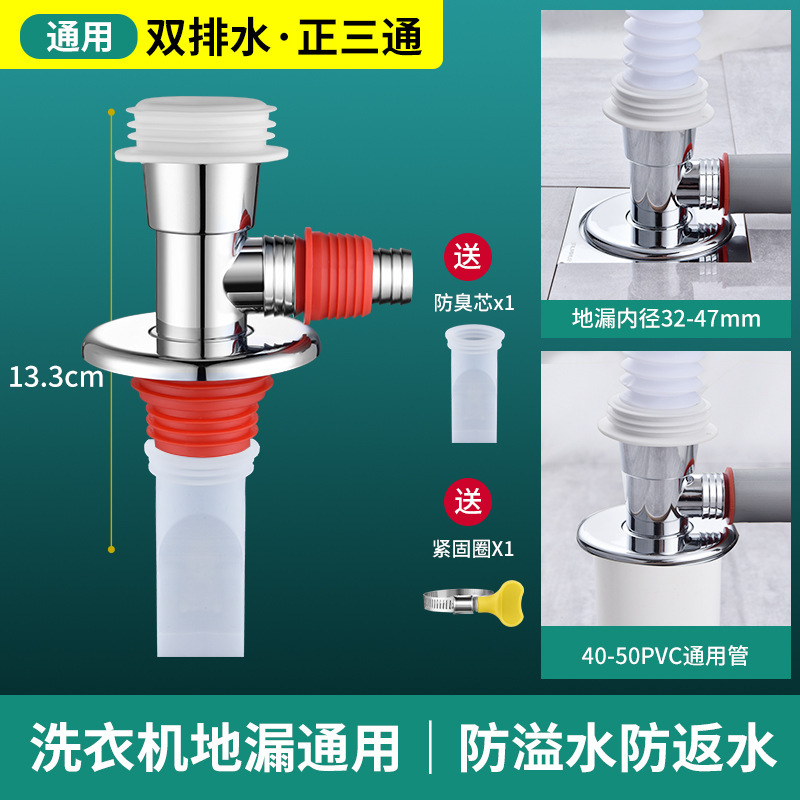 通用 双排水·正三通

13.3cm

送
防臭芯x1

送
紧固圈X1

地漏内径32-47mm

40-50PVC通用管

洗衣机地漏通用 | 防溢水防返水