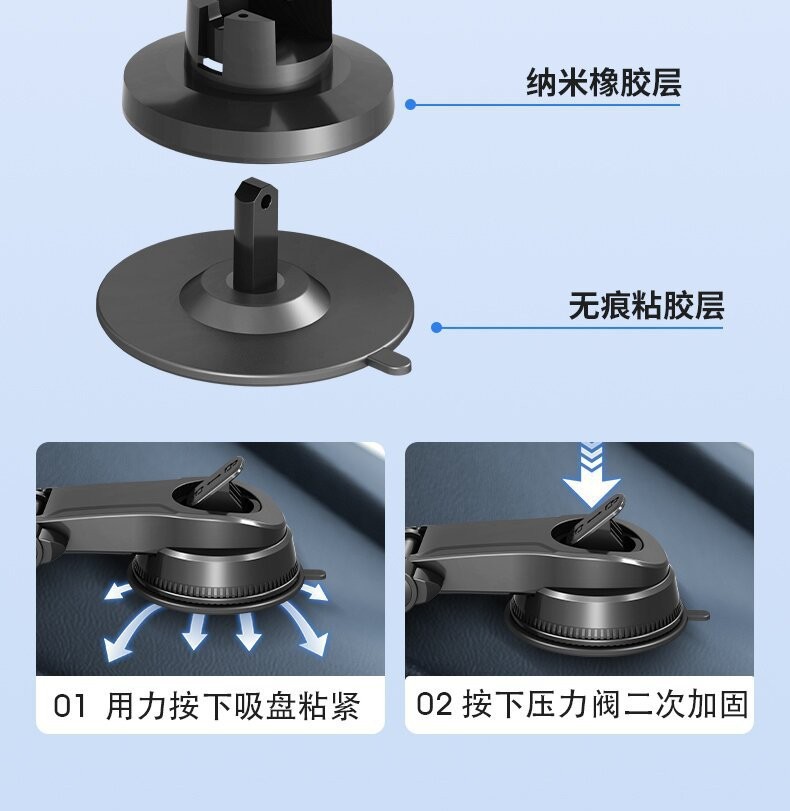 纳米橡胶层

无痕粘胶层

01 用力按下吸盘粘紧

02 按下压力阀二次加固