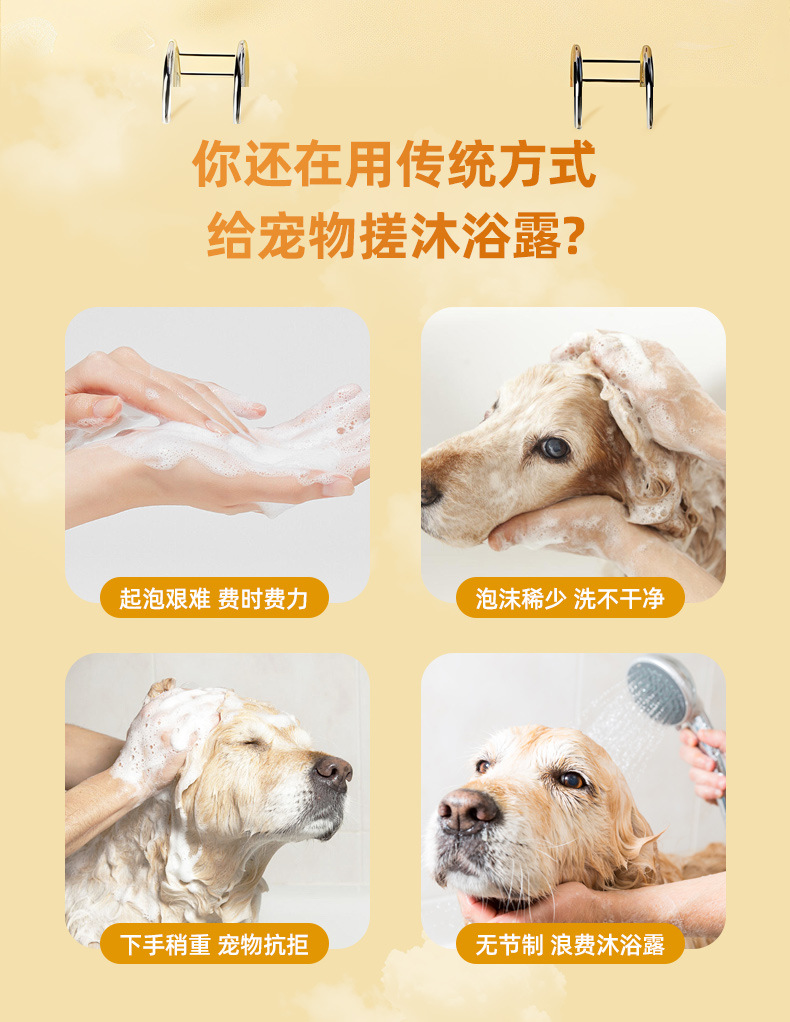 你还在用传统方式
给宠物搓沐浴露？

起泡艰难 费时费力

泡沫稀少 洗不干净

下手稍重 宠物抗拒

无节制 浪费沐浴露