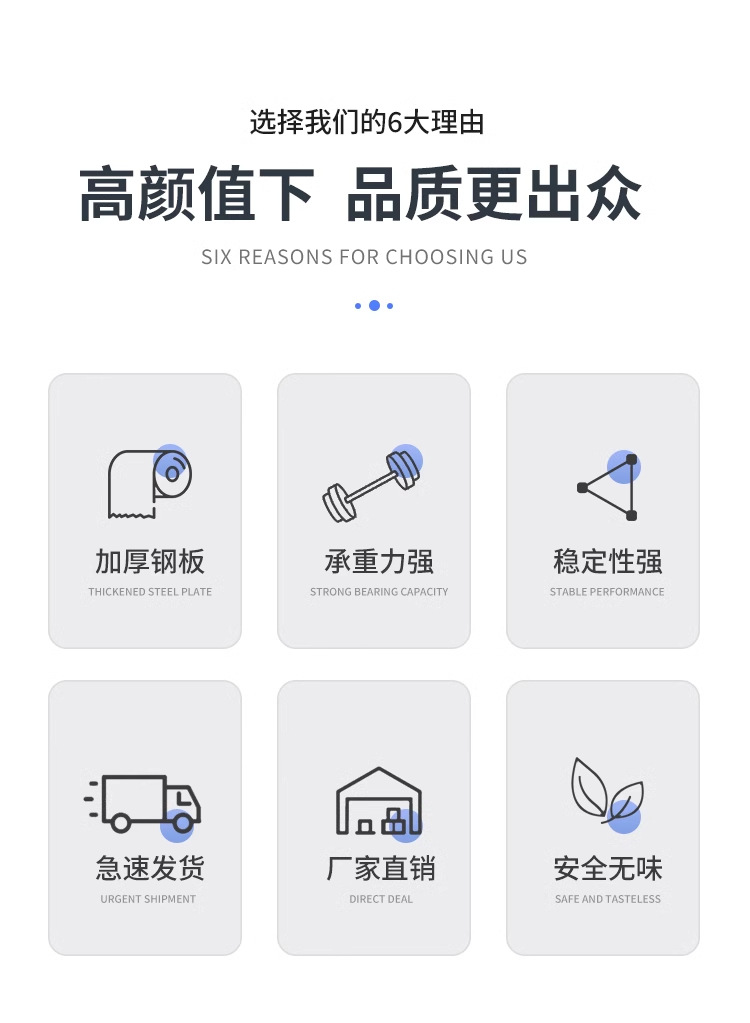 选择我们的6大理由

高颜值下 品质更出众

SIX REASONS FOR CHOOSING US

加厚钢板
THICKENED STEEL PLATE

承重力强
STRONG BEARING CAPACITY

稳定性强
STABLE PERFORMANCE

急速发货
URGENT SHIPMENT

厂家直销
DIRECT DEAL

安全无味
SAFE AND TASTELESS