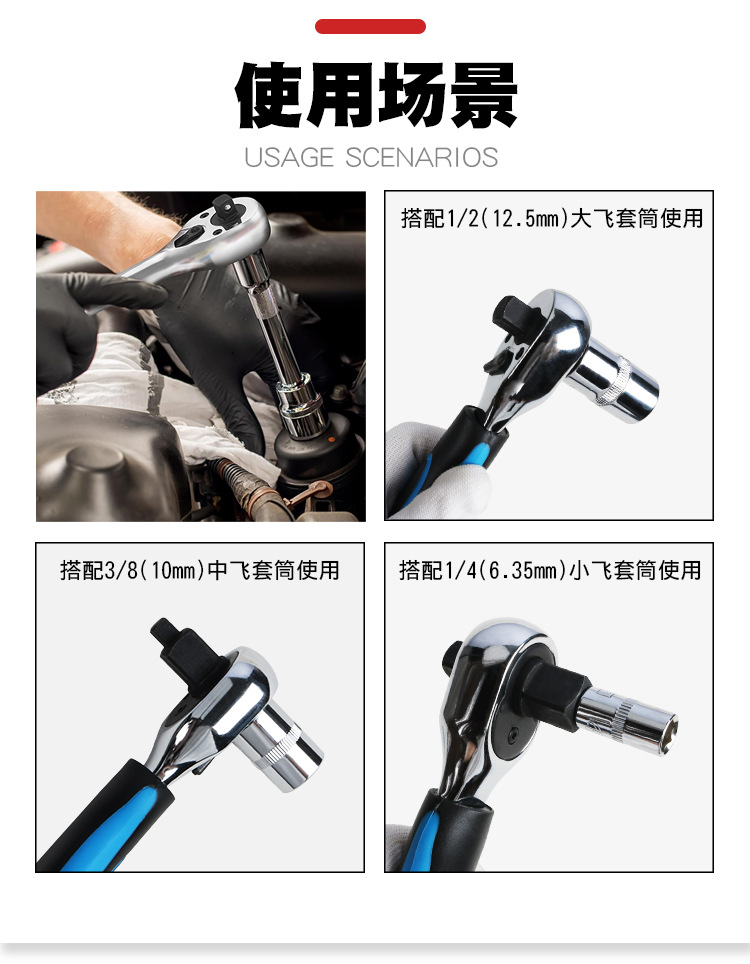 使用场景
USAGE SCENARIOS

搭配1/2(12.5mm)大飞套筒使用

搭配3/8(10mm)中飞套筒使用

搭配1/4(6.35mm)小飞套筒使用