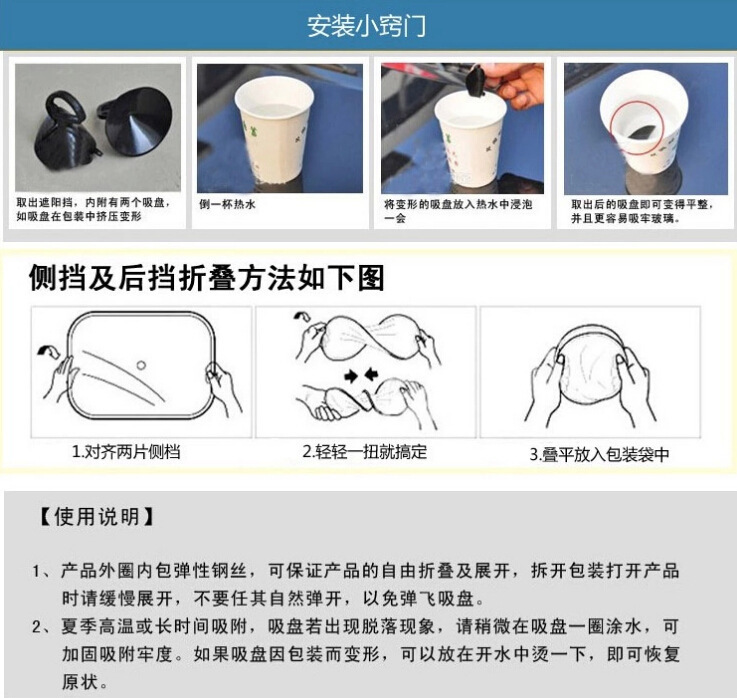 安装小窍门

取出遮阳挡，内附有两个吸盘，如吸盘在包装中挤压变形

倒一杯热水

将变形的吸盘放入热水中浸泡一会

取出后的吸盘即可变得平整，并且更容易吸牢玻璃。

侧挡及后挡折叠方法如下图

1.对齐两片侧档

2.轻轻一扭就搞定

3.叠平放入包装袋中

【使用说明】

1、产品外圈内包弹性钢丝，可保证产品的自由折叠及展开，拆开包装打开产品时请缓慢展开，不要任其自然弹开，以免弹飞吸盘。

2、夏季高温或长时间吸附，吸盘若出现脱落现象，请稍微在吸盘一圈涂水，可加固吸附牢度。如果吸盘因包装而变形，可以放在开水中烫一下，即可恢复原状。