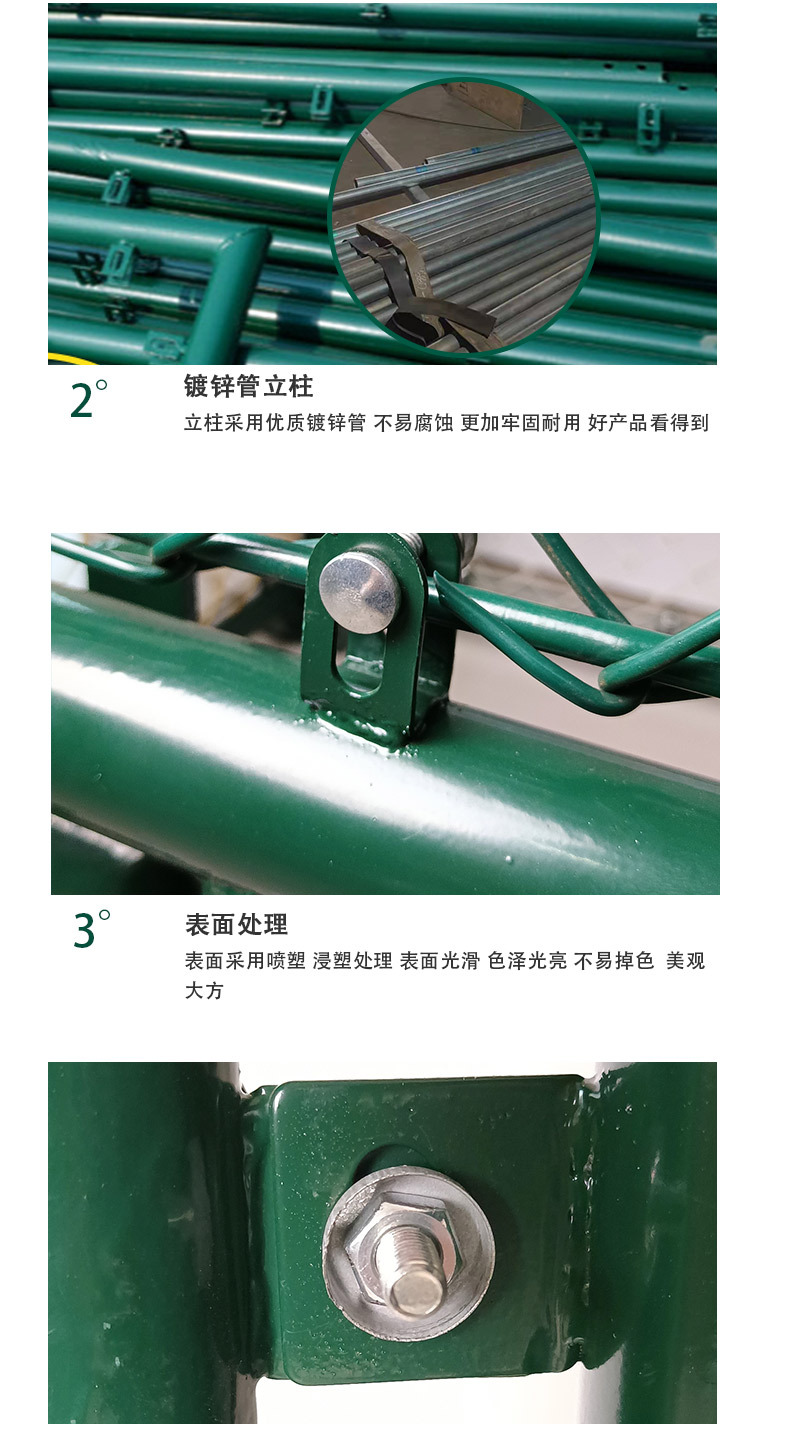 2°

镀锌管立柱

立柱采用优质镀锌管 不易腐蚀 更加牢固耐用 好产品看得到

3°

表面处理

表面采用喷塑 浸塑处理 表面光滑 色泽光亮 不易掉色 美观大方