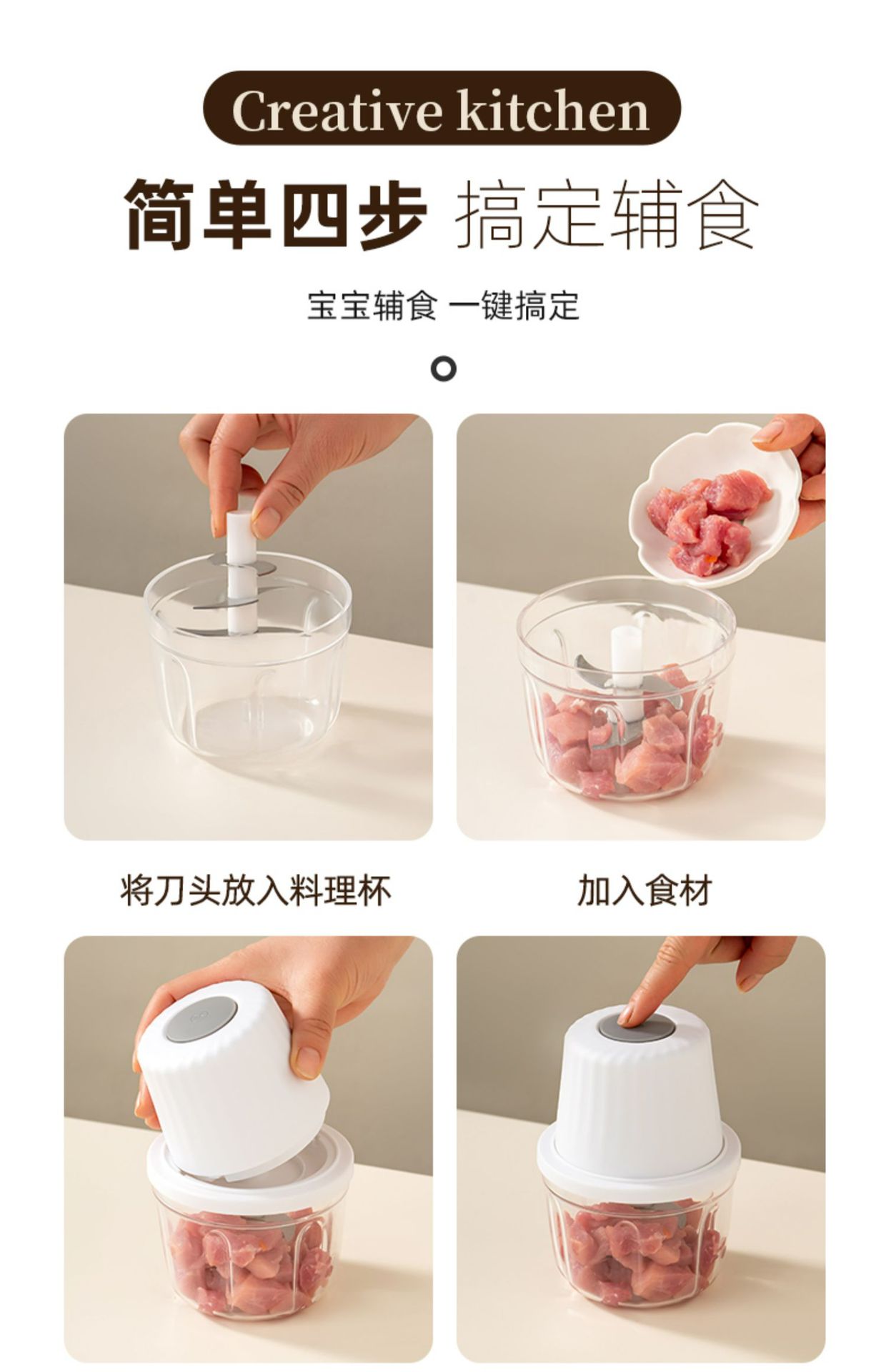 Creative kitchen

简单四步 搞定辅食

宝宝辅食 一键搞定

将刀头放入料理杯

加入食材