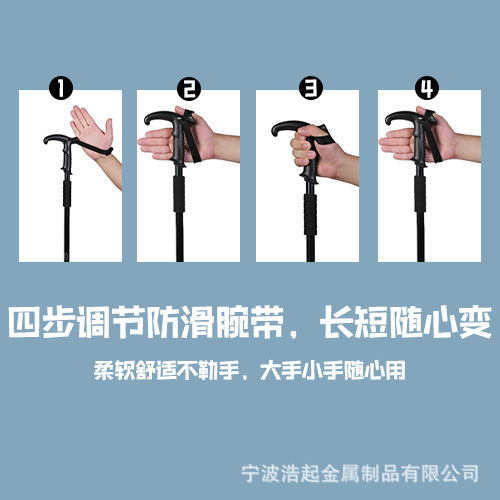 1 2 3 4

四步调节防滑腕带，长短随心变

柔软舒适不勒手，大手小手随心用

宁波浩起金属制品有限公司