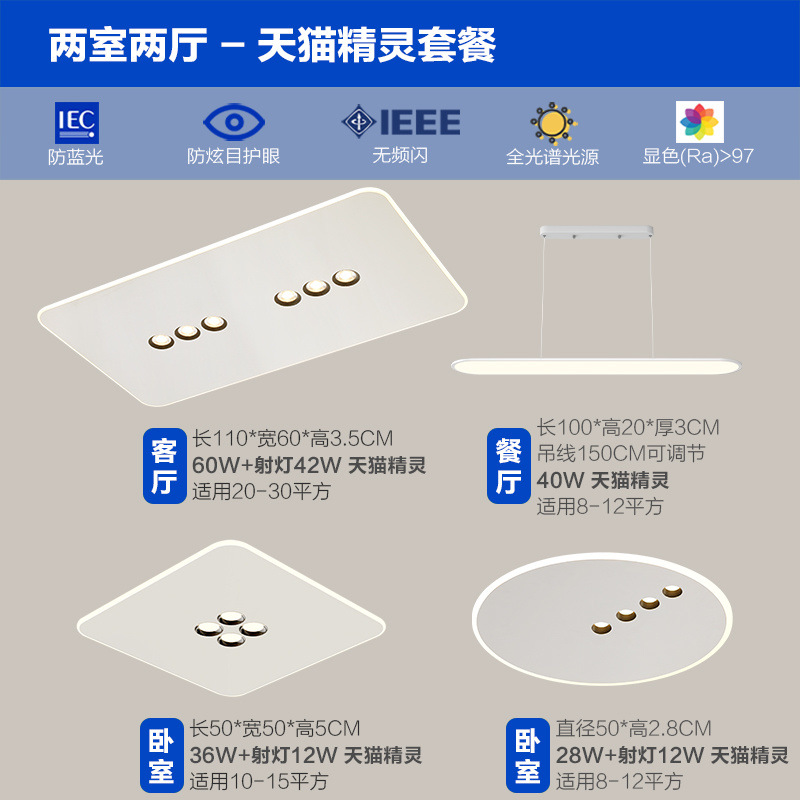 两室两厅 - 天猫精灵套餐

IEC
防蓝光

防炫目护眼

IEEE
无频闪

全光谱光源

显色(Ra)>97

客厅
长110*宽60*高3.5CM
60W+射灯42W 天猫精灵
适用20-30平方

餐厅
长100*高20*厚3CM
吊线150CM可调节
40W 天猫精灵
适用8-12平方

卧室
长50*宽50*高5CM
36W+射灯12W 天猫精灵
适用10-15平方

卧室
直径50*高2.8CM
28W+射灯12W 天猫精灵
适用8-12平方