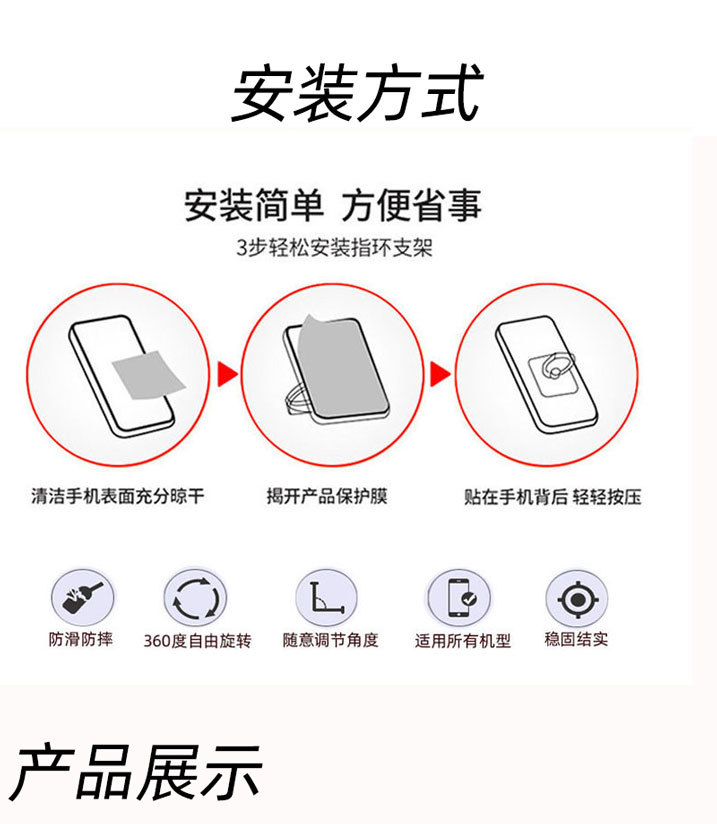 安装方式

安装简单 方便省事

3步轻松安装指环支架

清洁手机表面充分晾干

揭开产品保护膜

贴在手机背后 轻轻按压

防滑防摔

360度自由旋转

随意调节角度

适用所有机型

稳固结实

产品展示