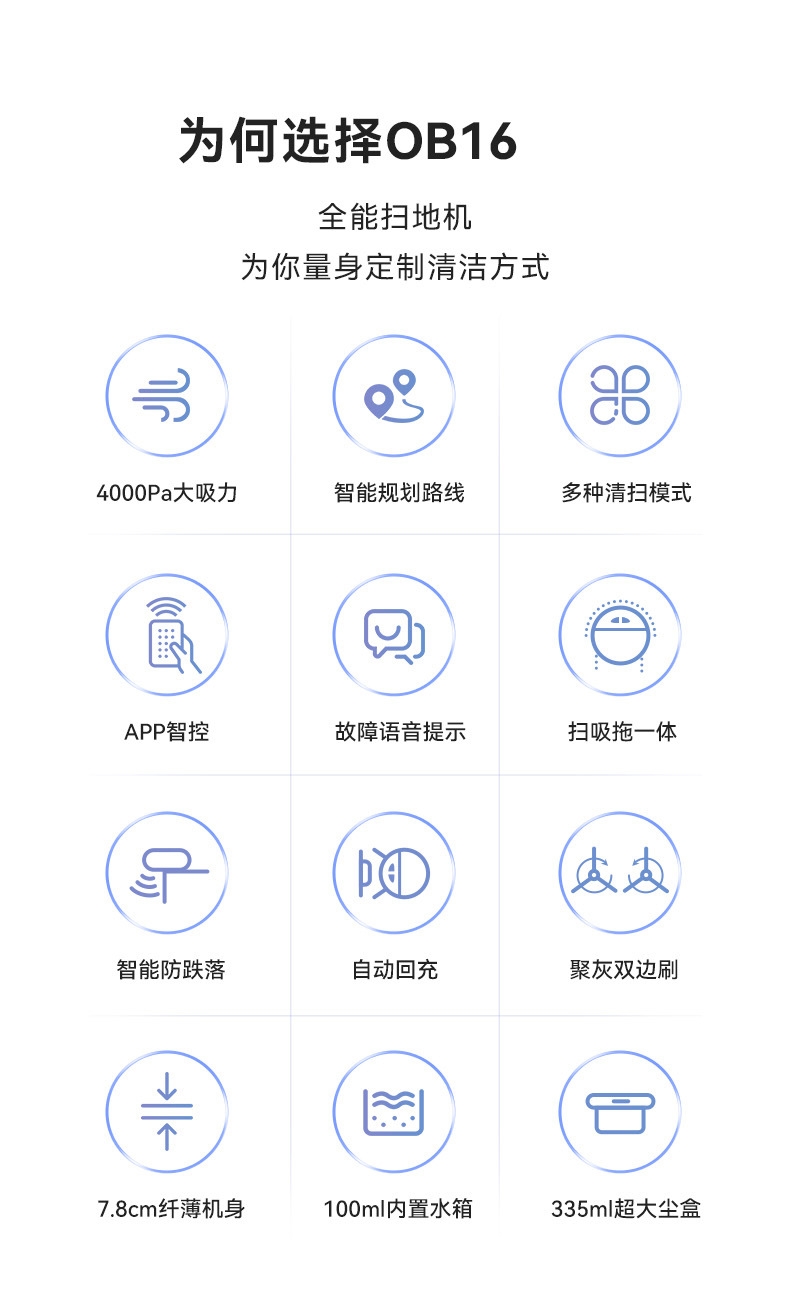 为何选择OB16

全能扫地机
为你量身定制清洁方式

4000Pa大吸力

智能规划路线

多种清扫模式

APP智控

故障语音提示

扫吸拖一体

智能防跌落

自动回充

聚灰双边刷

7.8cm纤薄机身

100ml内置水箱

335ml超大尘盒