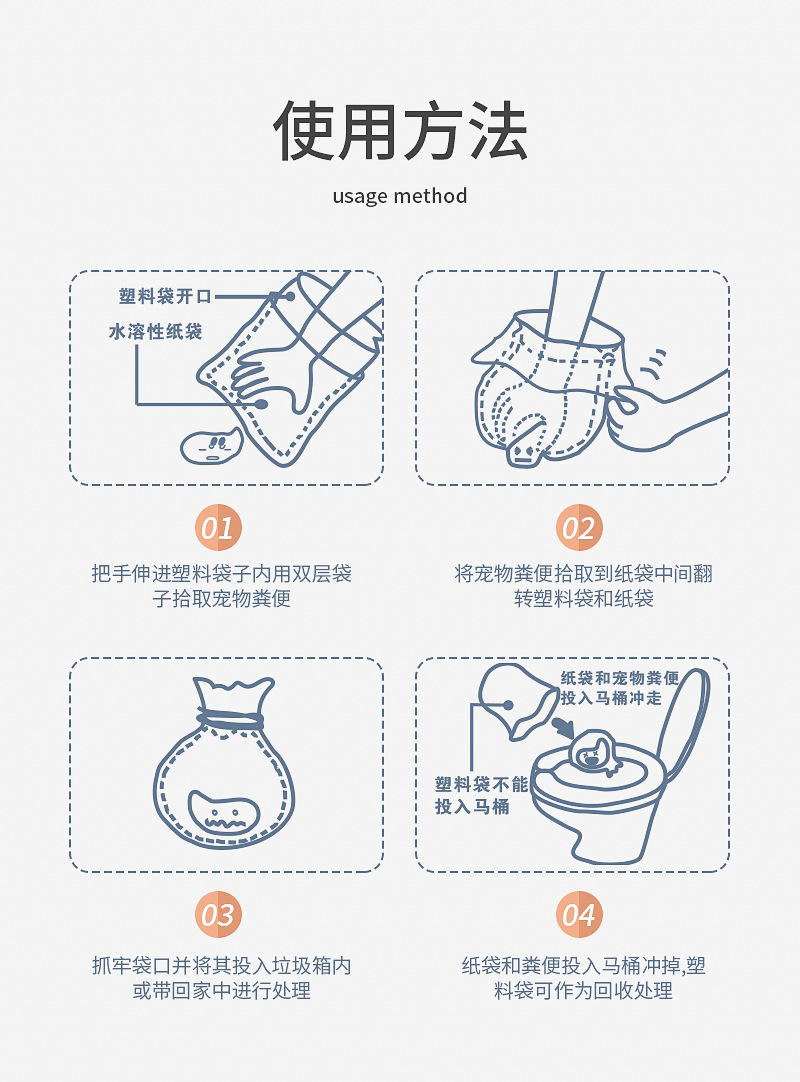 使用方法

usage method

塑料袋开口

水溶性纸袋

01

把手伸进塑料袋子内用双层袋子拾取宠物粪便

02

将宠物粪便拾取到纸袋中间翻转塑料袋和纸袋

03

抓牢袋口并将其投入垃圾箱内或带回家中进行处理

纸袋和宠物粪便投入马桶冲走

塑料袋不能投入马桶

04

纸袋和粪便投入马桶冲掉,塑料袋可作为回收处理