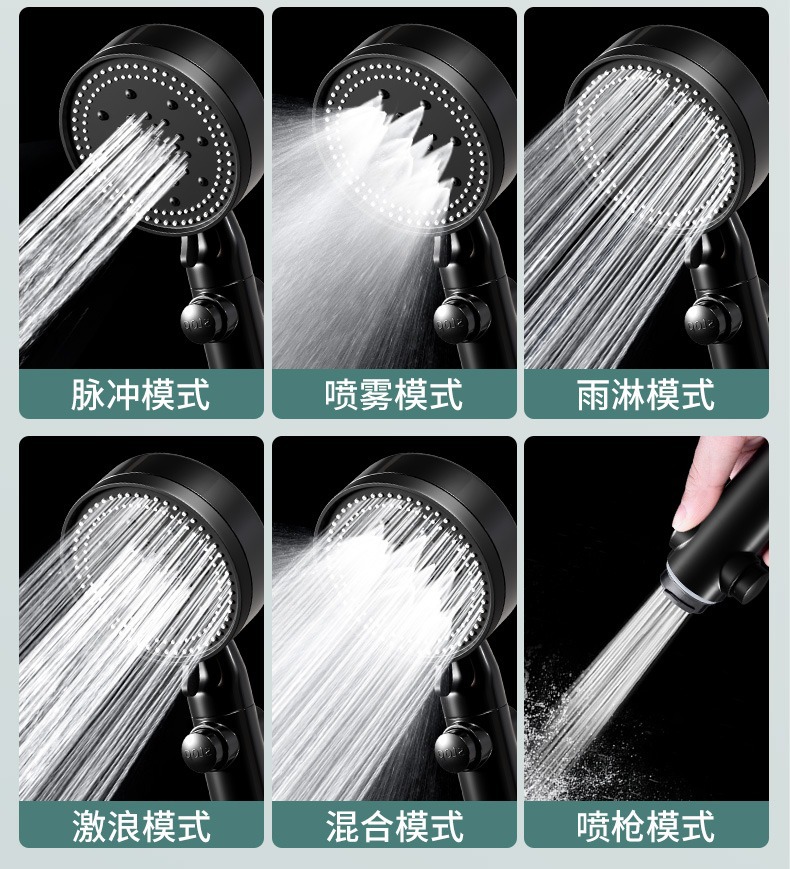 脉冲模式

喷雾模式

雨淋模式

激浪模式

混合模式

喷枪模式