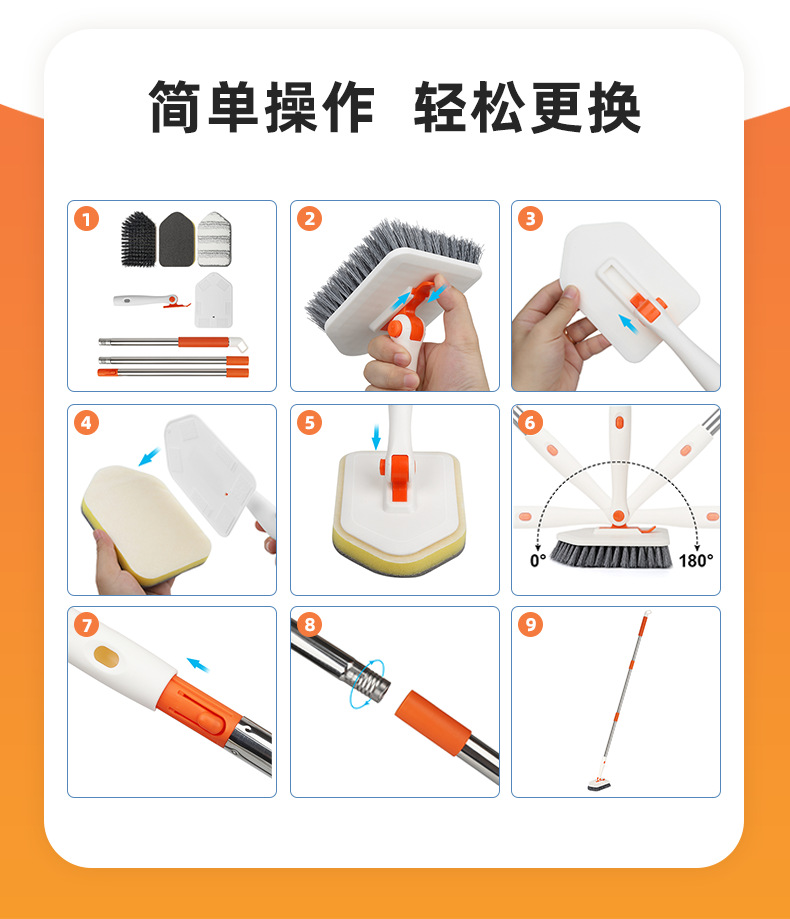 简单操作 轻松更换

1

2

3

4

5

6

0°

180°

7

8

9