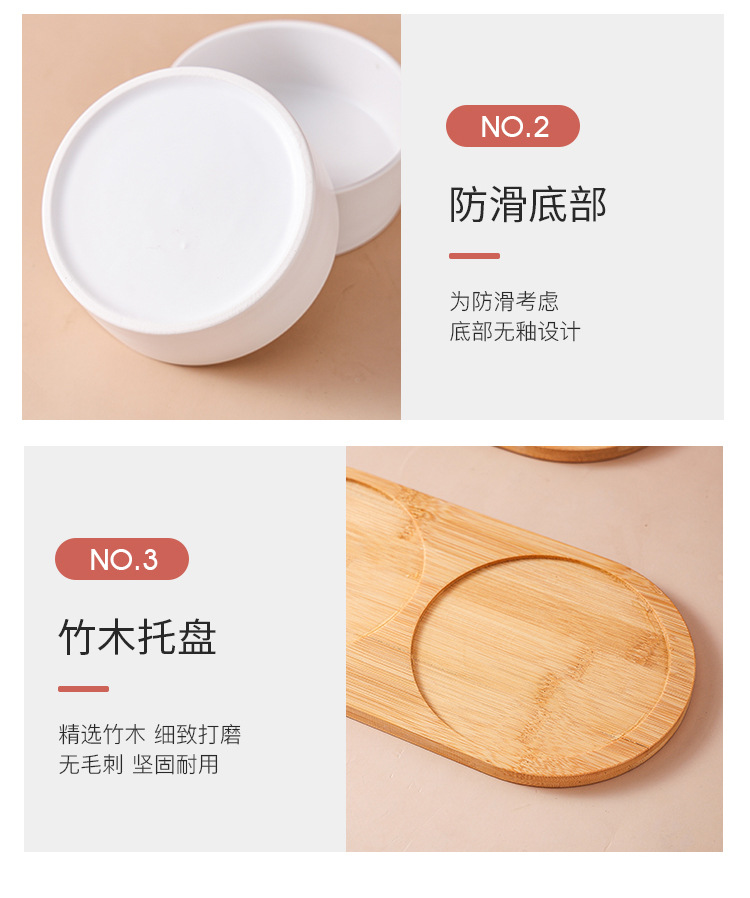 NO.2

防滑底部

为防滑考虑
底部无釉设计

NO.3

竹木托盘

精选竹木 细致打磨
无毛刺 坚固耐用