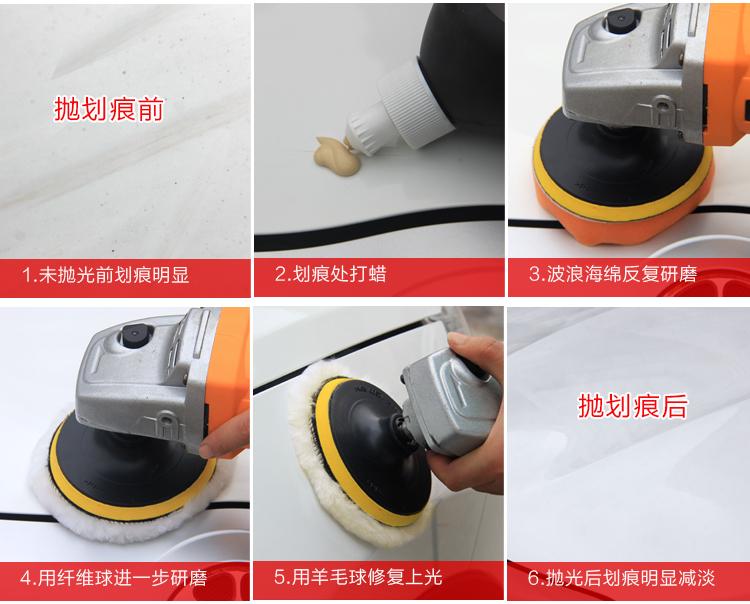 抛划痕前

1.未抛光前划痕明显

2.划痕处打蜡

3.波浪海绵反复研磨

4.用纤维球进一步研磨

5.用羊毛球修复上光

抛划痕后

6.抛光后划痕明显减淡