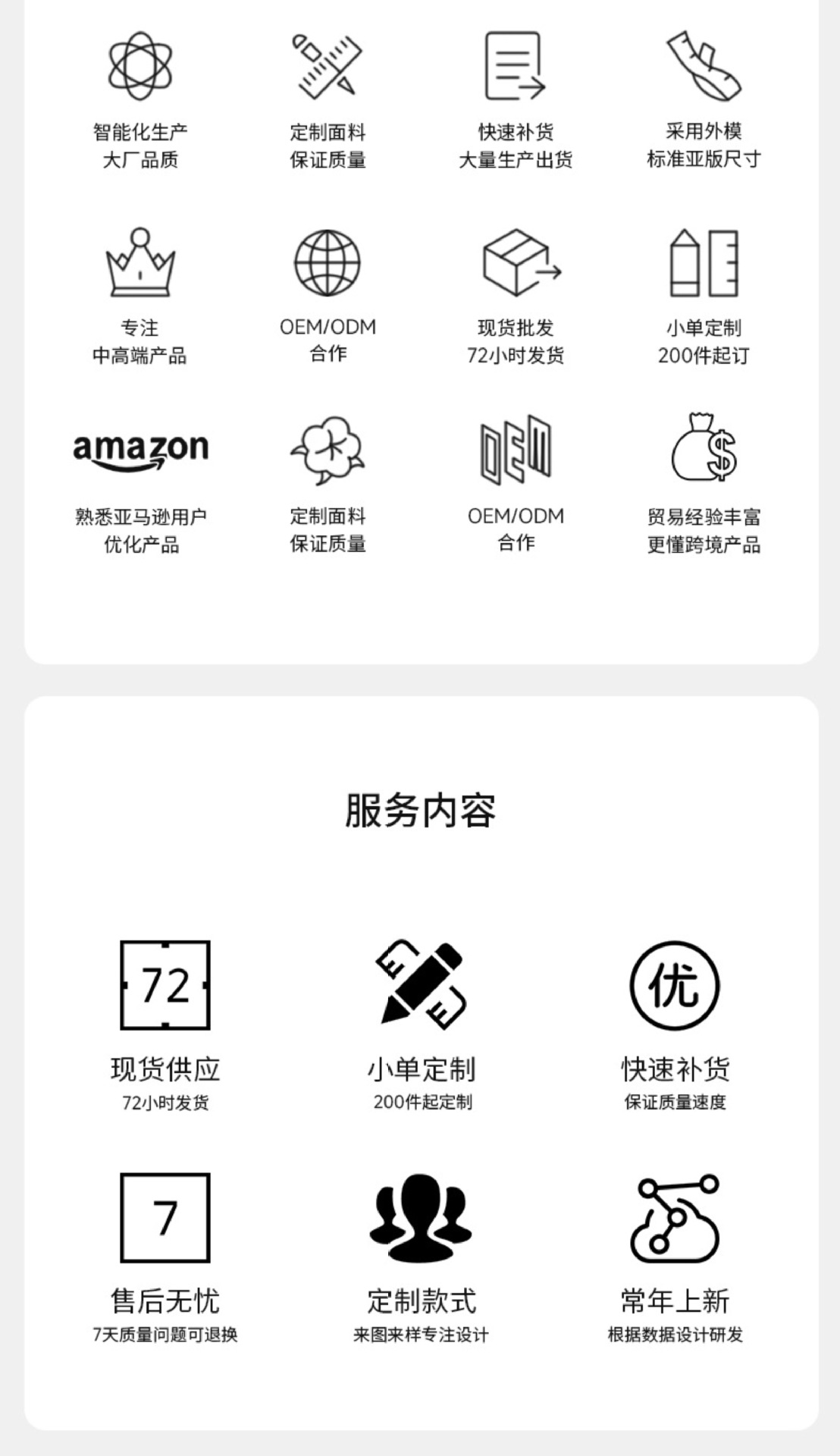 智能化生产
大厂品质

定制面料
保证质量

快速补货
大量生产出货

采用外模
标准亚版尺寸

专注
中高端产品

OEM/ODM
合作

现货批发
72小时发货

小单定制
200件起订

amazon

熟悉亚马逊用户
优化产品

定制面料
保证质量

OEM

OEM/ODM
合作

贸易经验丰富
更懂跨境产品

服务内容

72

现货供应
72小时发货

小单定制
200件起定制

优

快速补货
保证质量速度

7

售后无忧
7天质量问题可退换

定制款式
来图来样专注设计

常年上新
根据数据设计研发