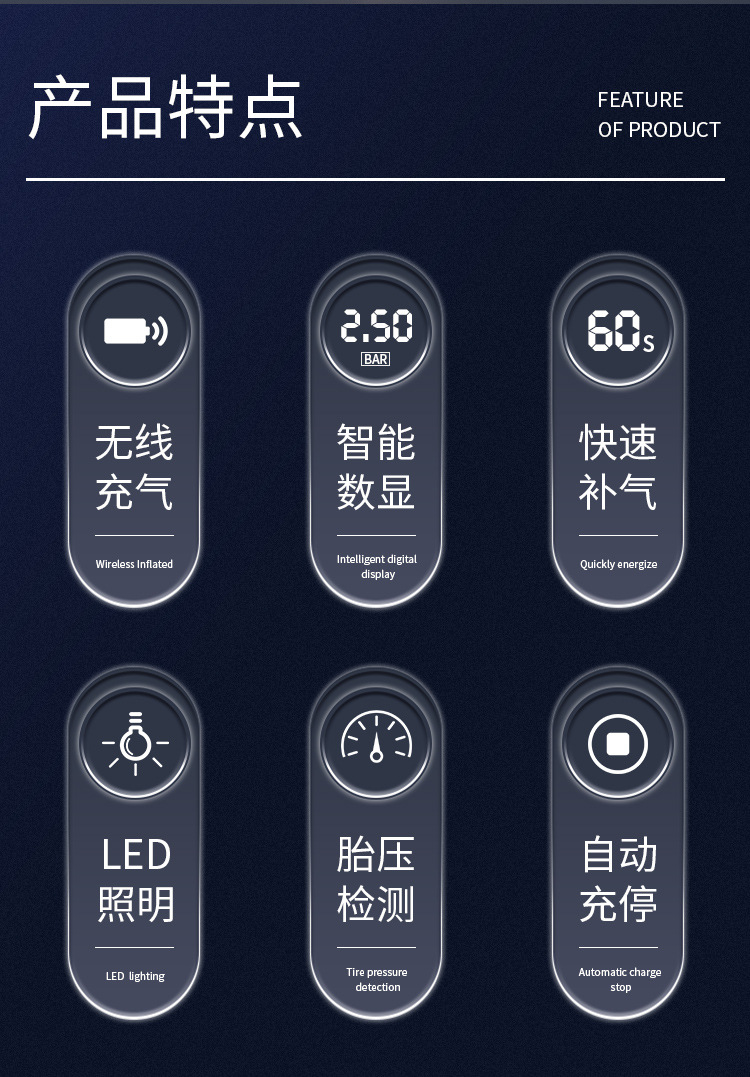 产品特点

FEATURE
OF PRODUCT

无线
充气

Wireless Inflated

2.50
BAR

智能
数显

Intelligent digital display

60s

快速
补气

Quickly energize

LED
照明

LED lighting

胎压
检测

Tire pressure detection

自动
充停

Automatic charge stop