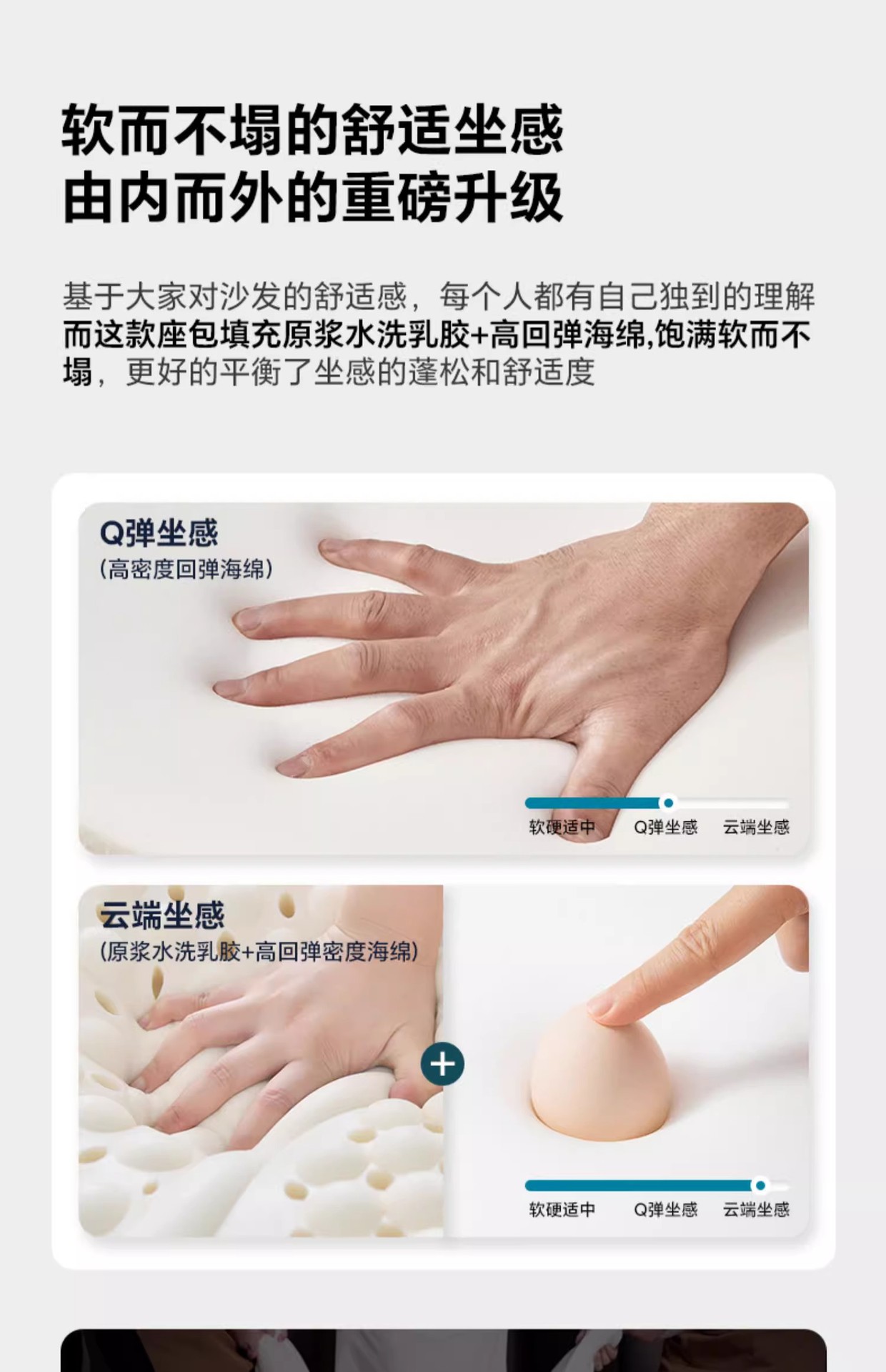 软而不塌的舒适坐感
由内而外的重磅升级

基于大家对沙发的舒适感，每个人都有自己独到的理解
而这款座包填充原浆水洗乳胶+高回弹海绵,饱满软而不塌，更好的平衡了坐感的蓬松和舒适度

Q弹坐感
(高密度回弹海绵)

软硬适中 Q弹坐感 云端坐感

云端坐感
(原浆水洗乳胶+高回弹密度海绵)

+

软硬适中 Q弹坐感 云端坐感