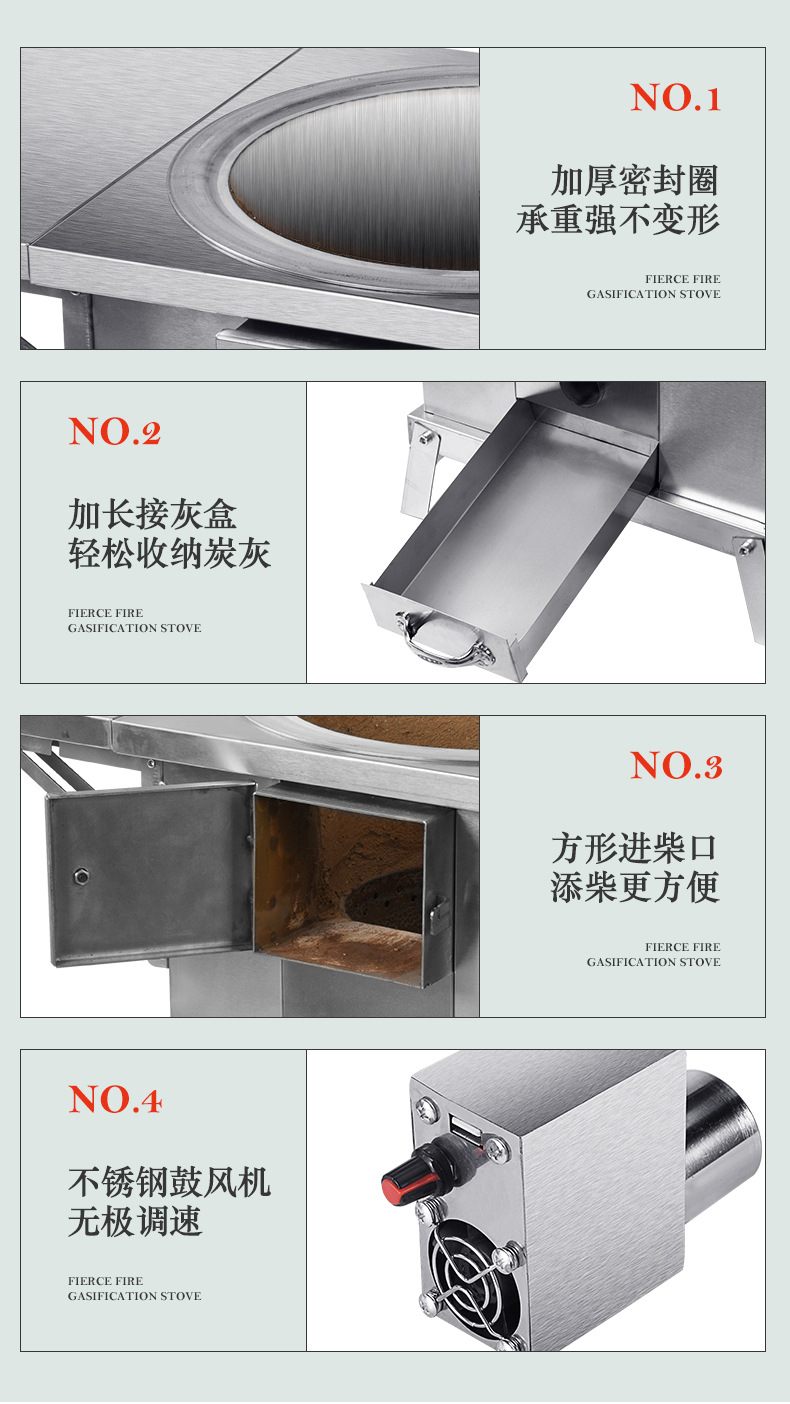 NO.1

加厚密封圈
承重强不变形

FIERCE FIRE
GASIFICATION STOVE

NO.2

加长接灰盒
轻松收纳炭灰

FIERCE FIRE
GASIFICATION STOVE

NO.3

方形进柴口
添柴更方便

FIERCE FIRE
GASIFICATION STOVE

NO.4

不锈钢鼓风机
无极调速

FIERCE FIRE
GASIFICATION STOVE